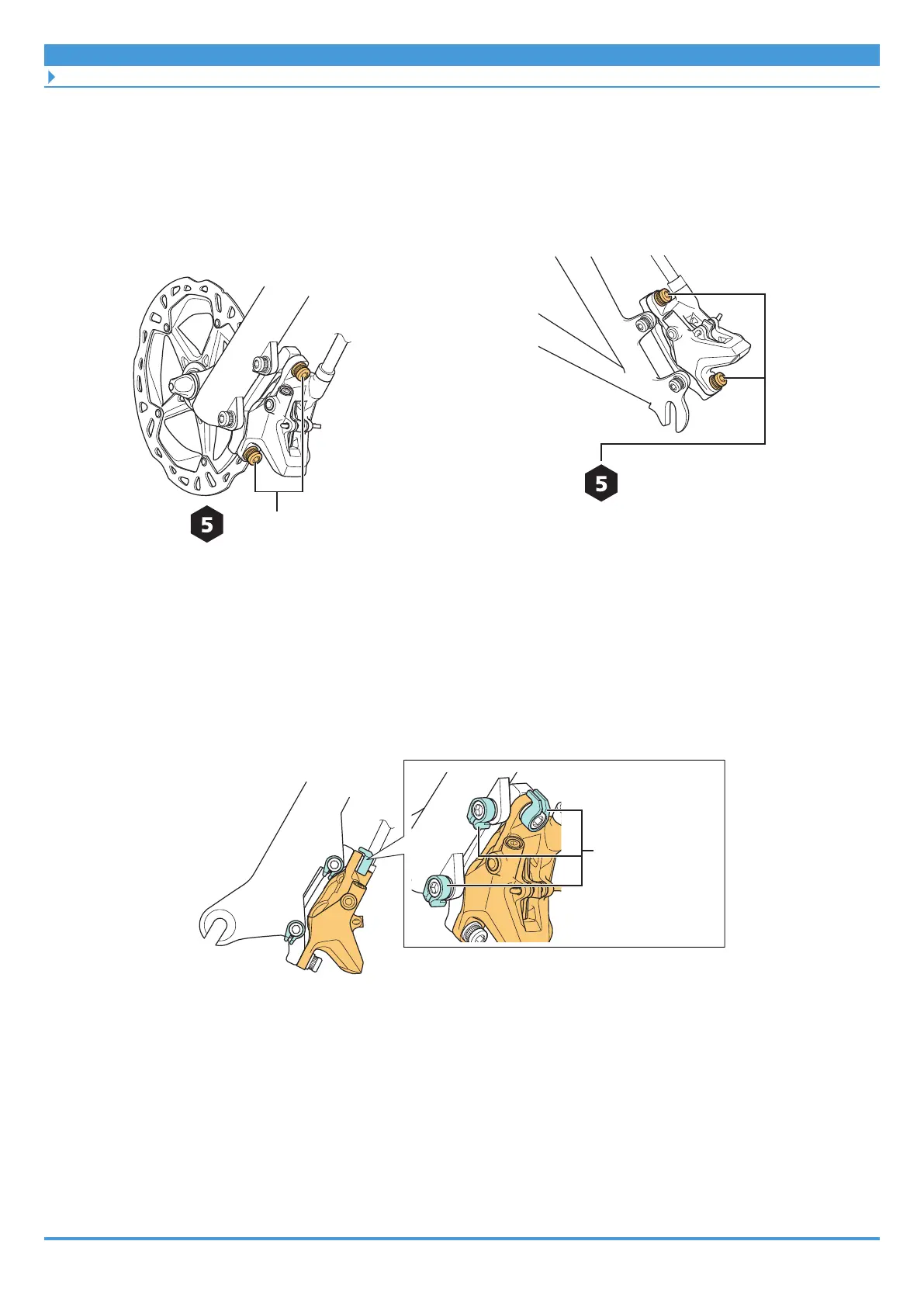 5

5