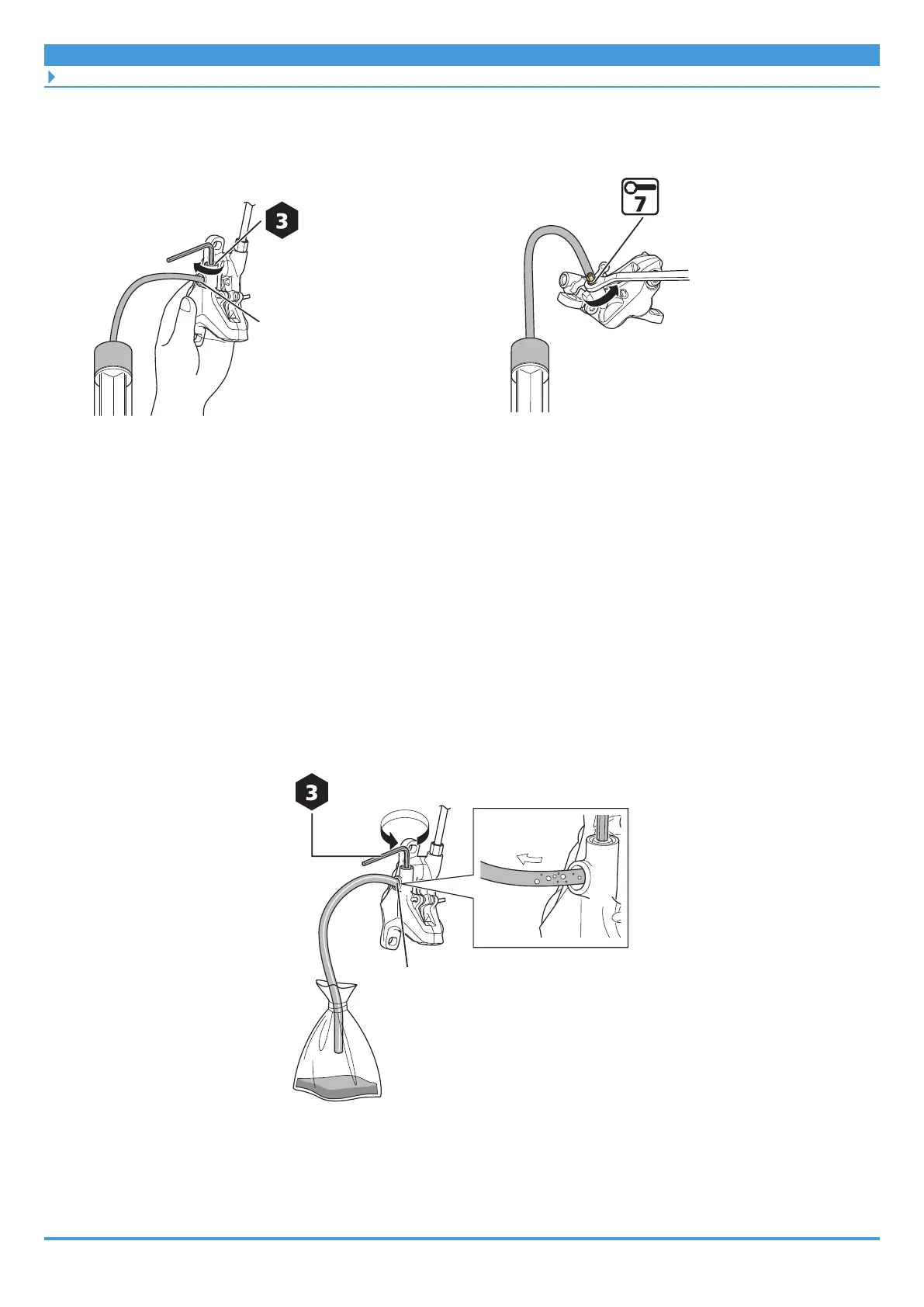 3

7

3