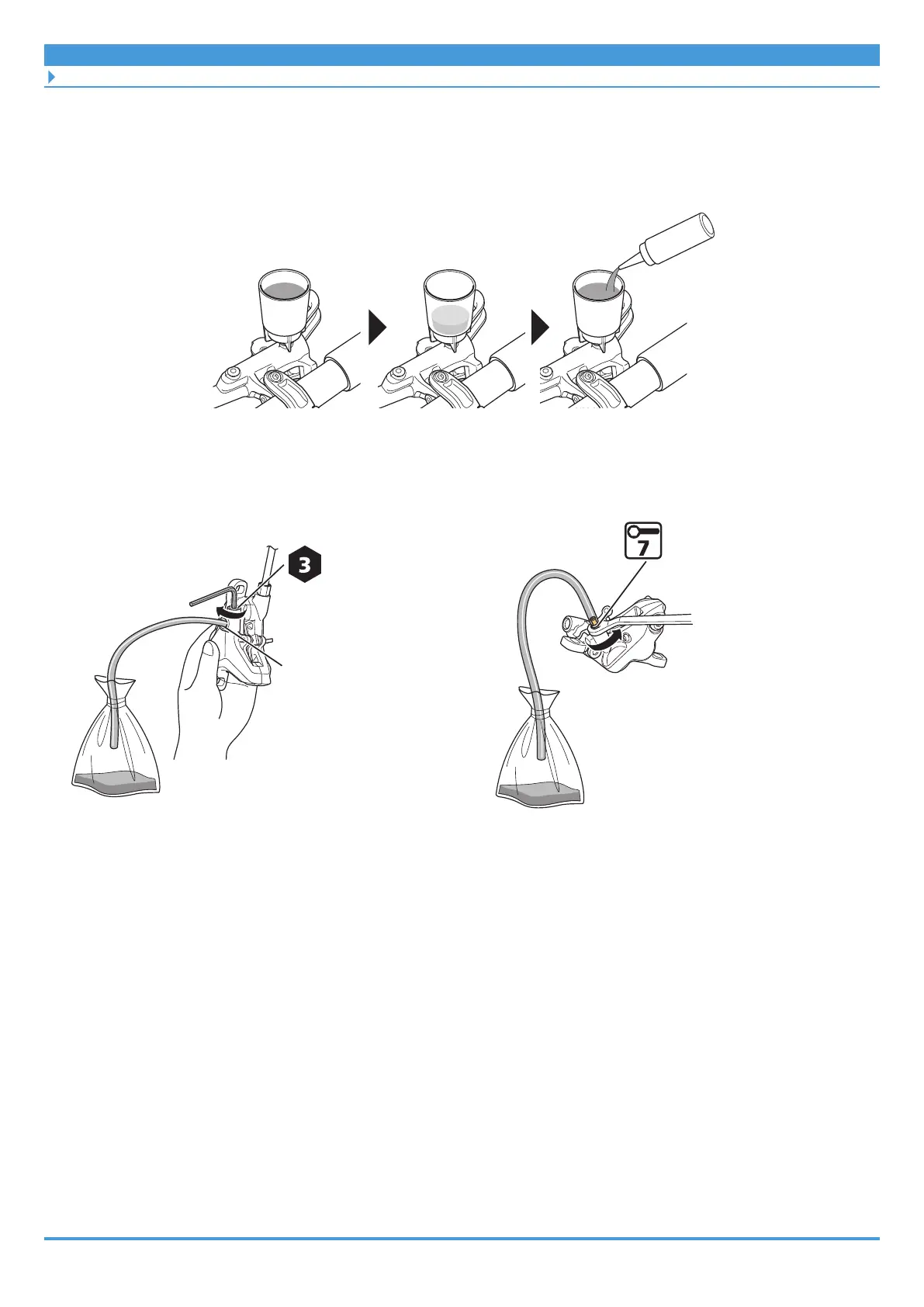 3

7