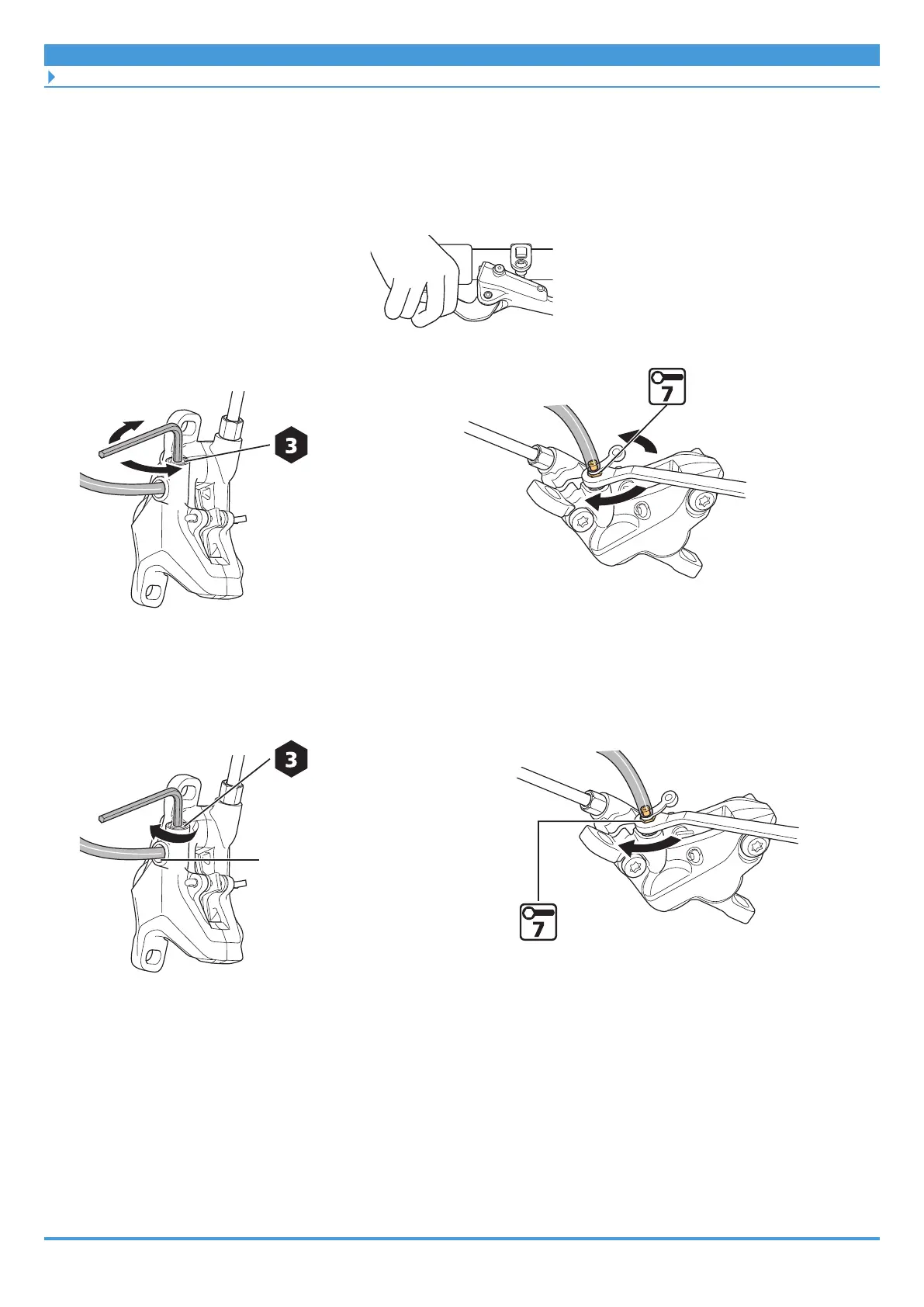 3

7

3

7