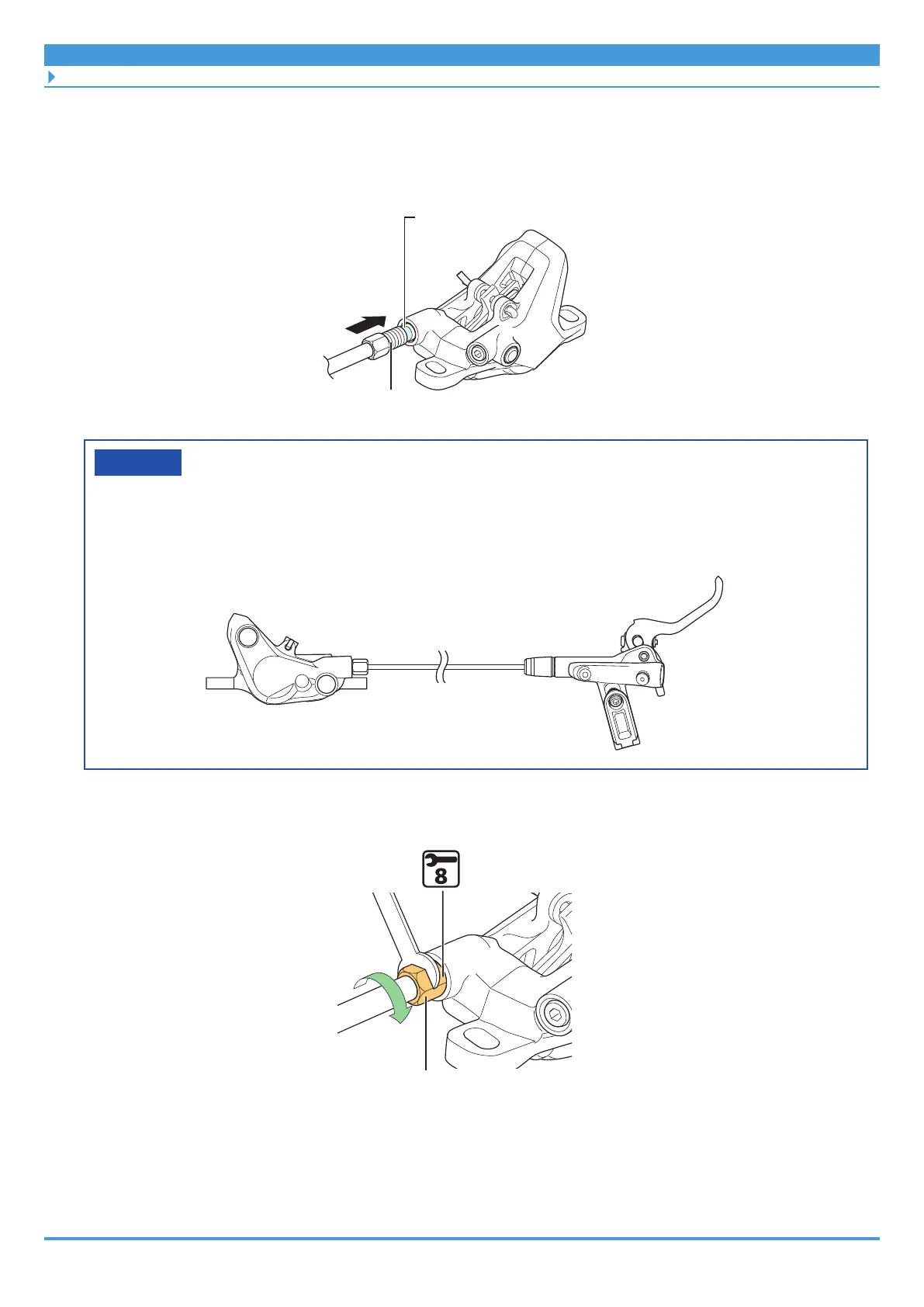 8