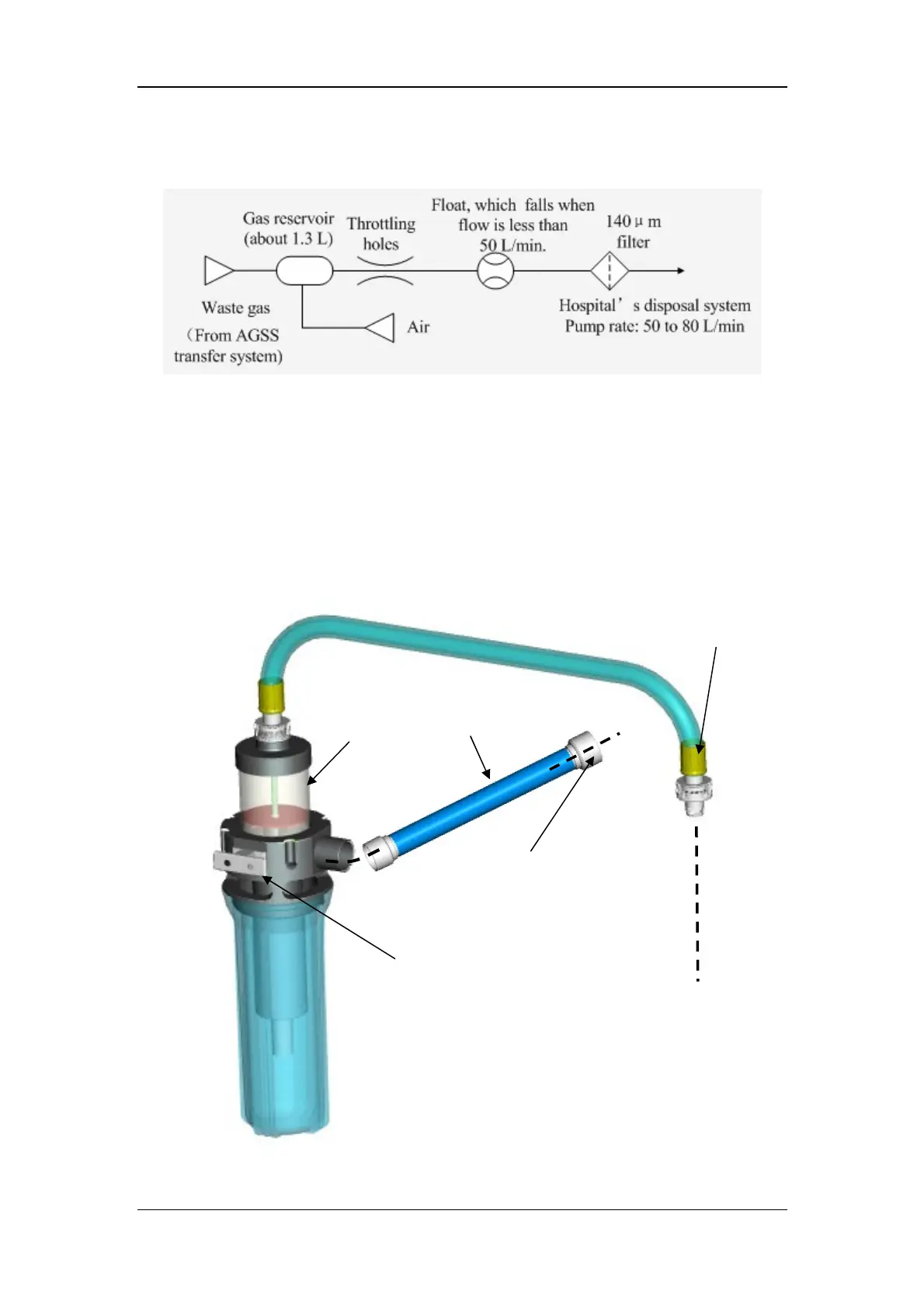 Gas reservoir (about 1.3 L)

Throttling holes

Float, which falls when flow is less than 50 L/min.

140 μ m filter

Waste gas (From AGSS transfer system)

Air

Hospital’s disposal system Pump rate: 50 to 80 L/min