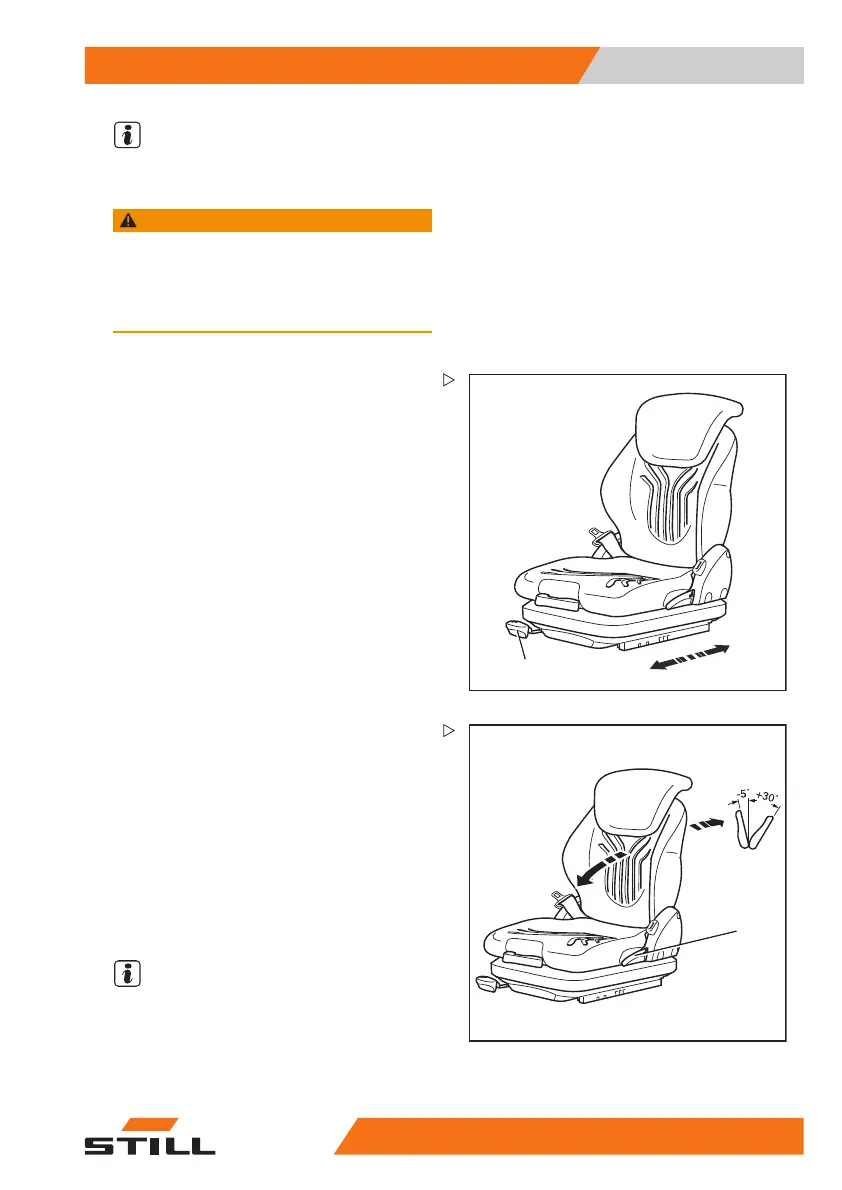 -5°

+30°

STILL