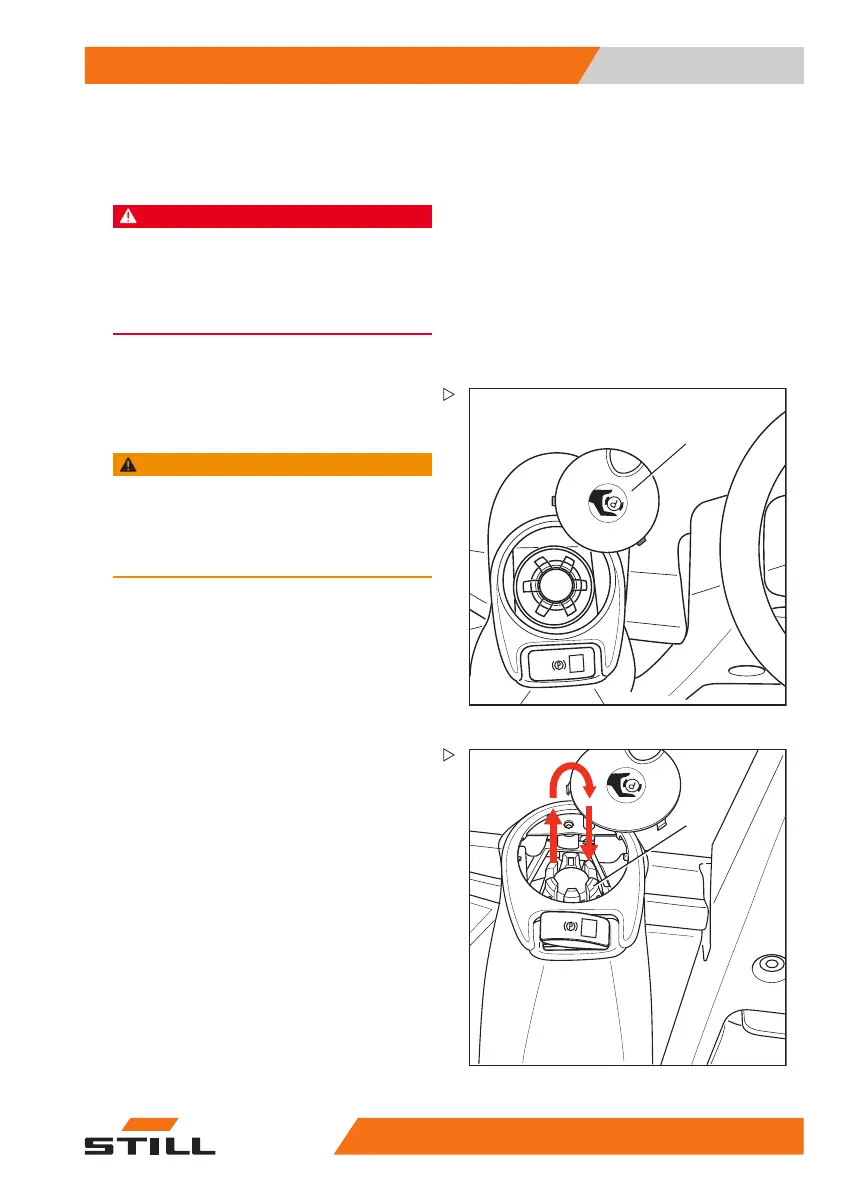 STILL