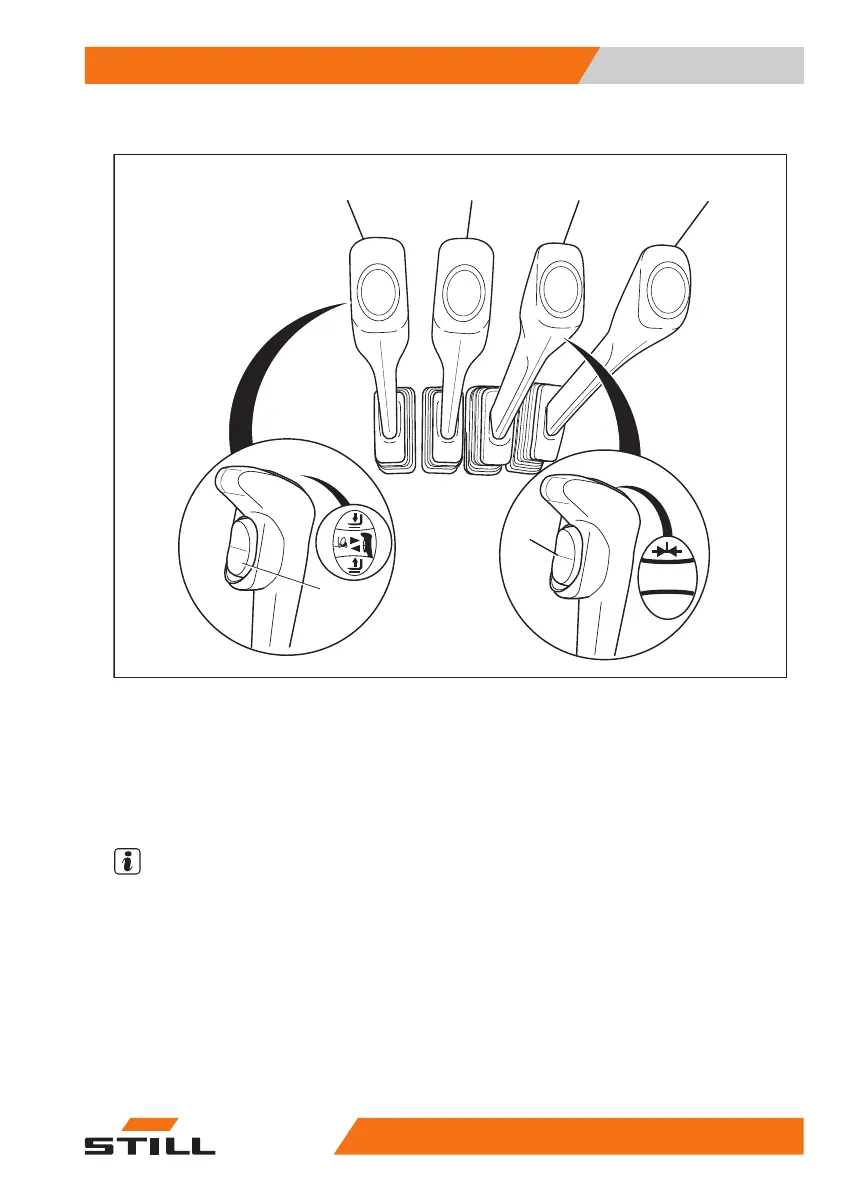 STILL