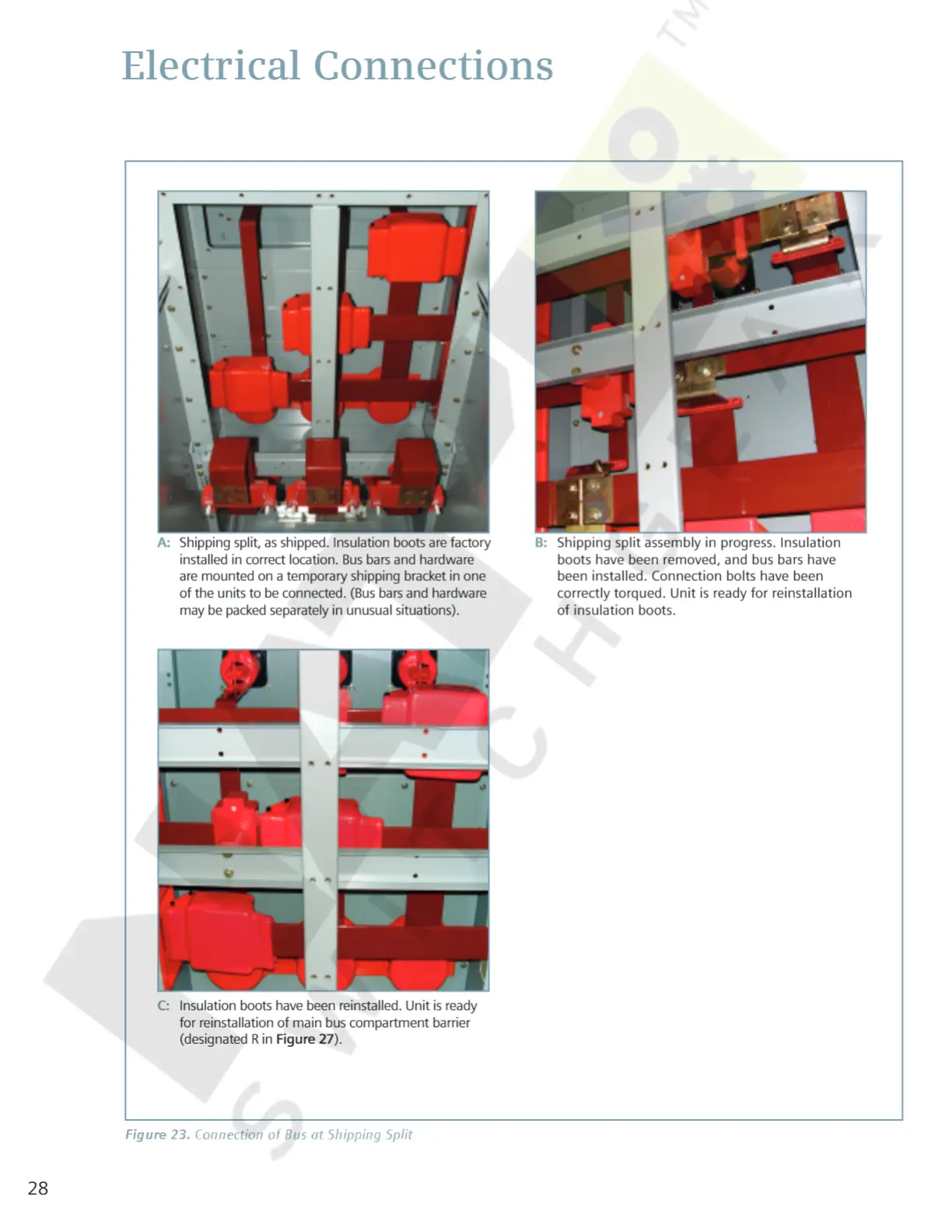 Electrical Connections

A: Shipping split, as shipped. Insulation boots are factory installed in correct location. Bus bars and hardware are mounted on a temporary shipping bracket in one of the units to be connected. (Bus bars and hardware may be packed separately in unusual situations).

B: Shipping split assembly in progress. Insulation boots have been removed, and bus bars have been installed. Connection bolts have been correctly torqued. Unit is ready for reinstallation of insulation boots.

C: Insulation boots have been reinstalled. Unit is ready for reinstallation of main bus compartment barrier (designated R in Figure 27).

Figure 23. Connection of Bus at Shipping Split

28