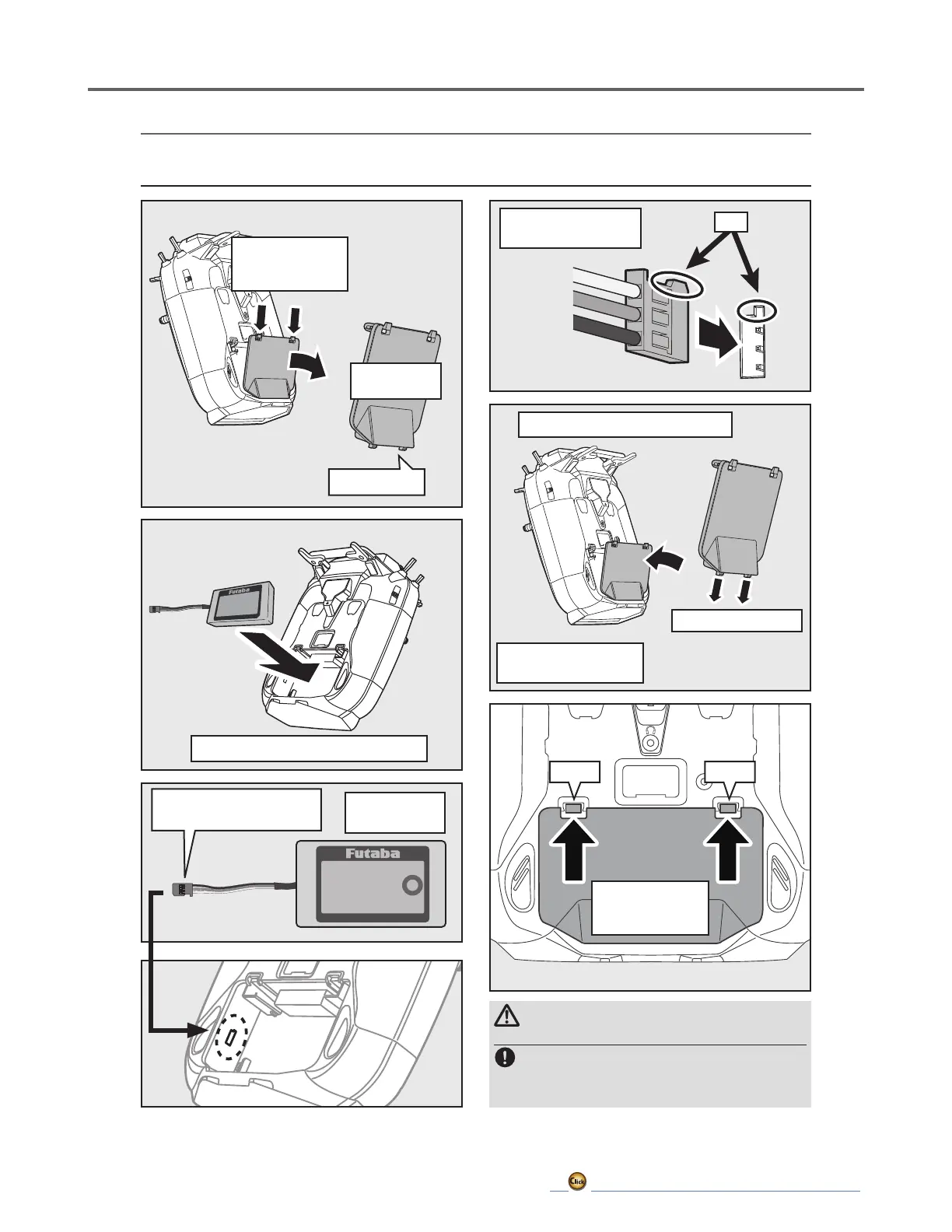 Futaba

Futaba

Click