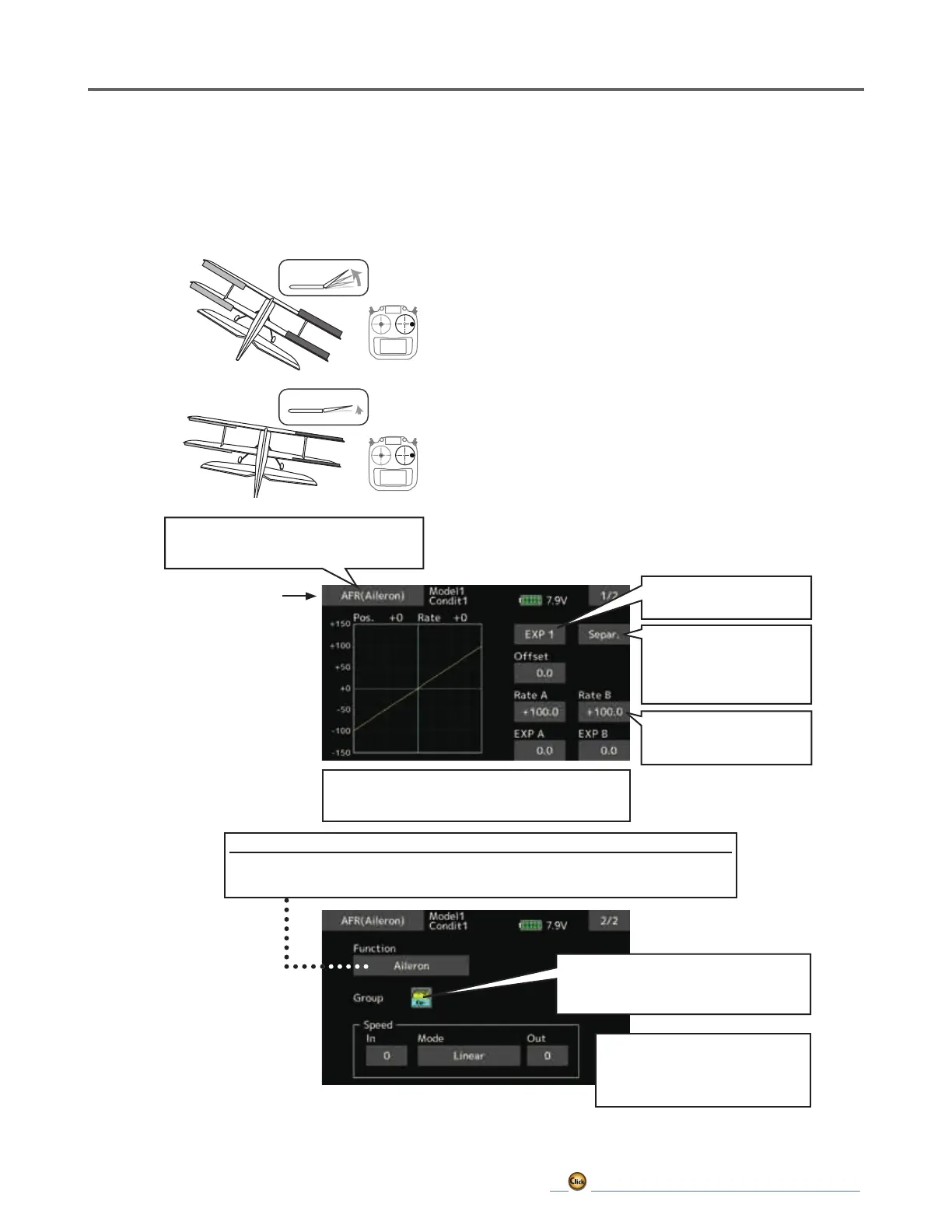 AFR(Aileron) Model1 Condit1 7.9V 1/2

Pos. +0 Rate +0

+150
+100
+50
+0
-50
-100
-150

EXP 1 Separ.

Offset
0.0

Rate A Rate B
+100.0 +100.0

EXP A EXP B
0.0 0.0

AFR(Aileron) Model1 Condit1 7.9V 2/2

Function
Aileron

Group

Speed
In Mode Out
0 Linear 0

Click