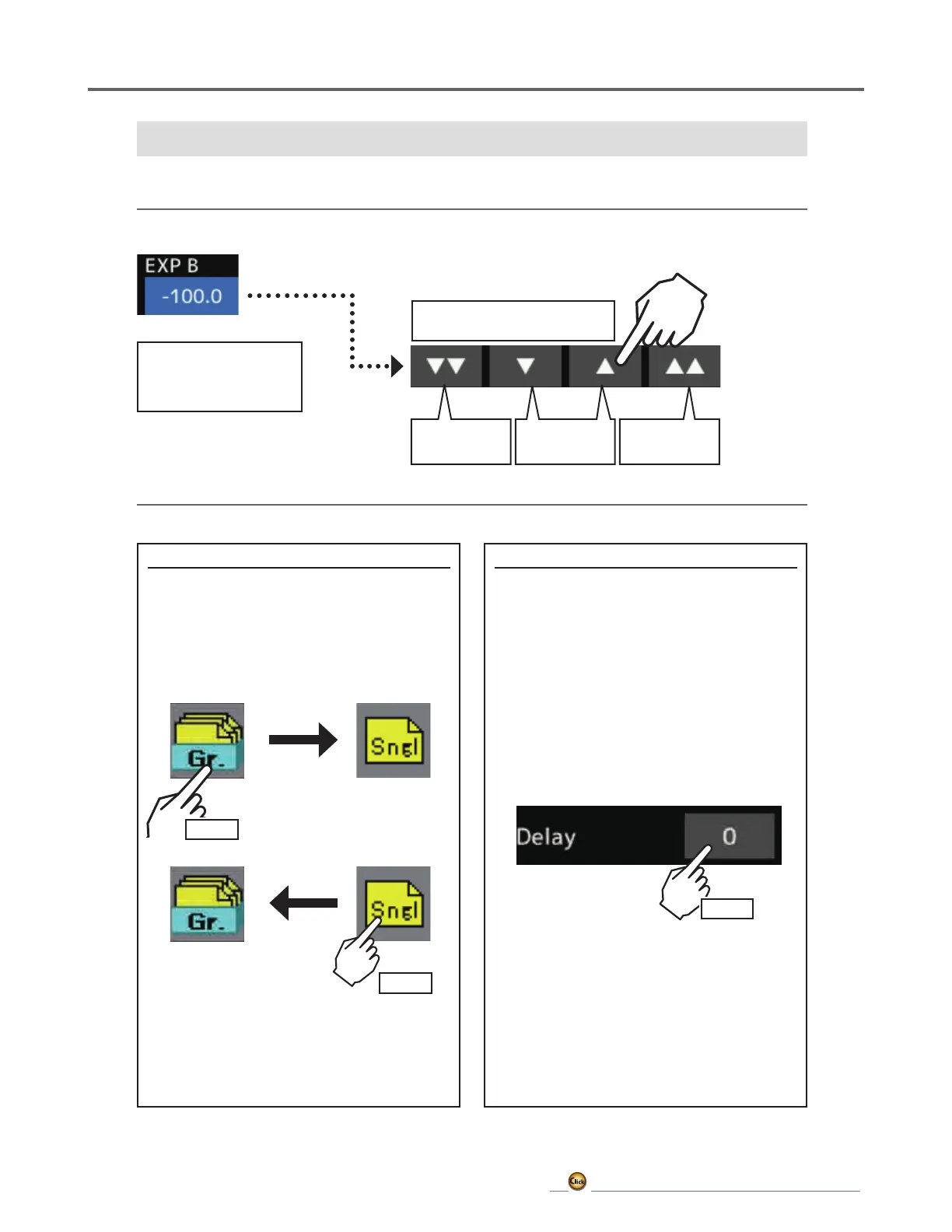 EXP B
-100.0

Gr.

Sngl

Gr.

Sngl

Delay
0

Click