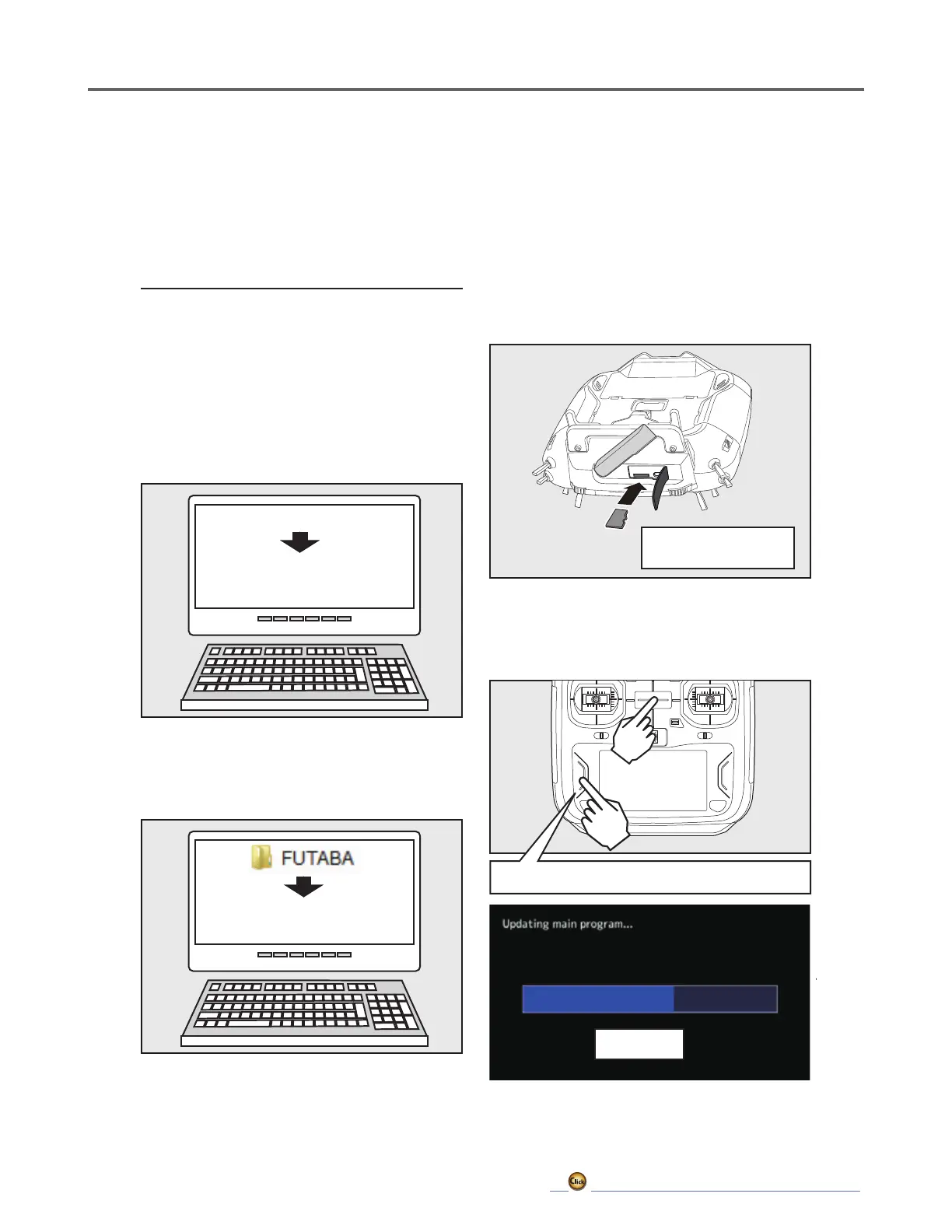 FUTABA

Updating main program...

Click