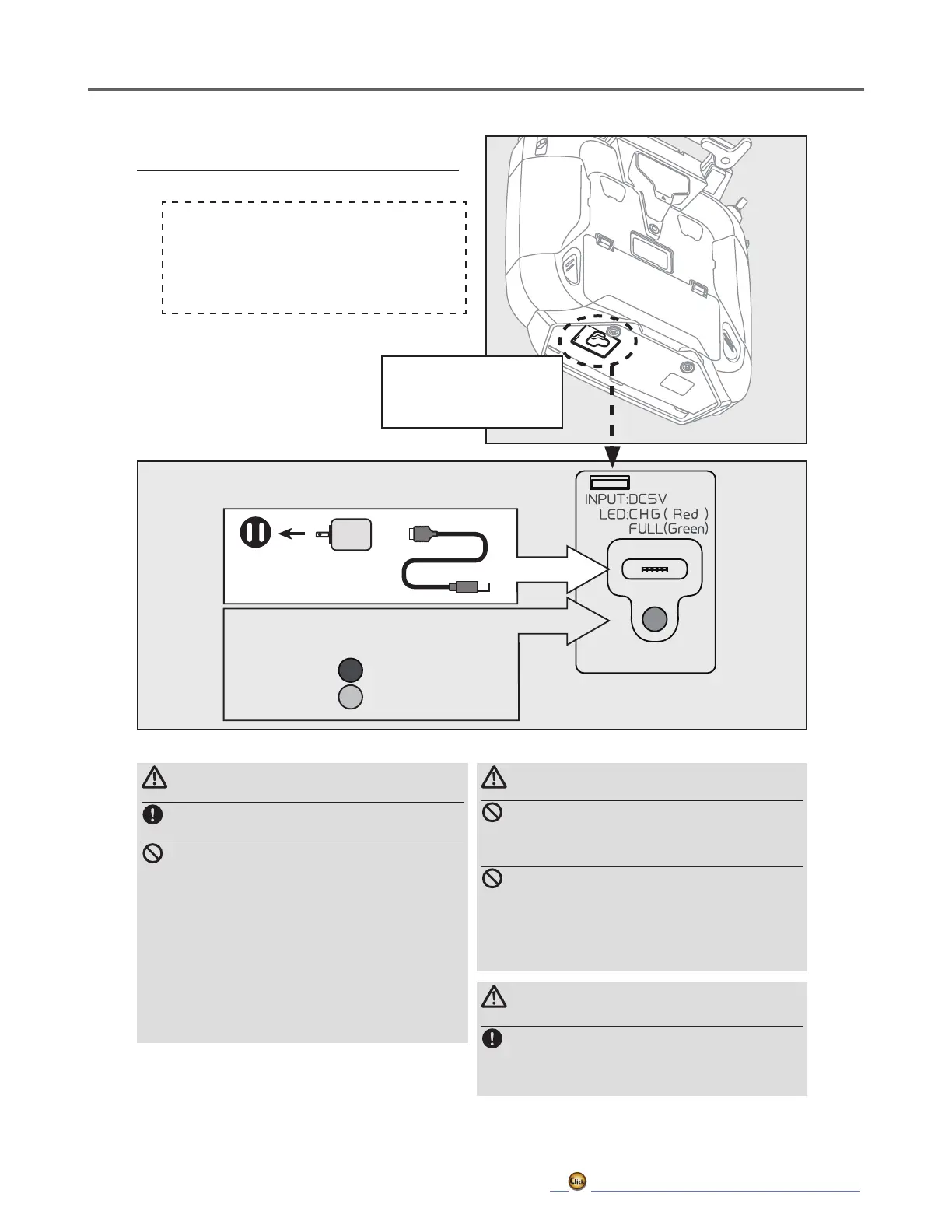 INPUT:DC5V
LED:CHG ( Red )
FULL(Green)

Click