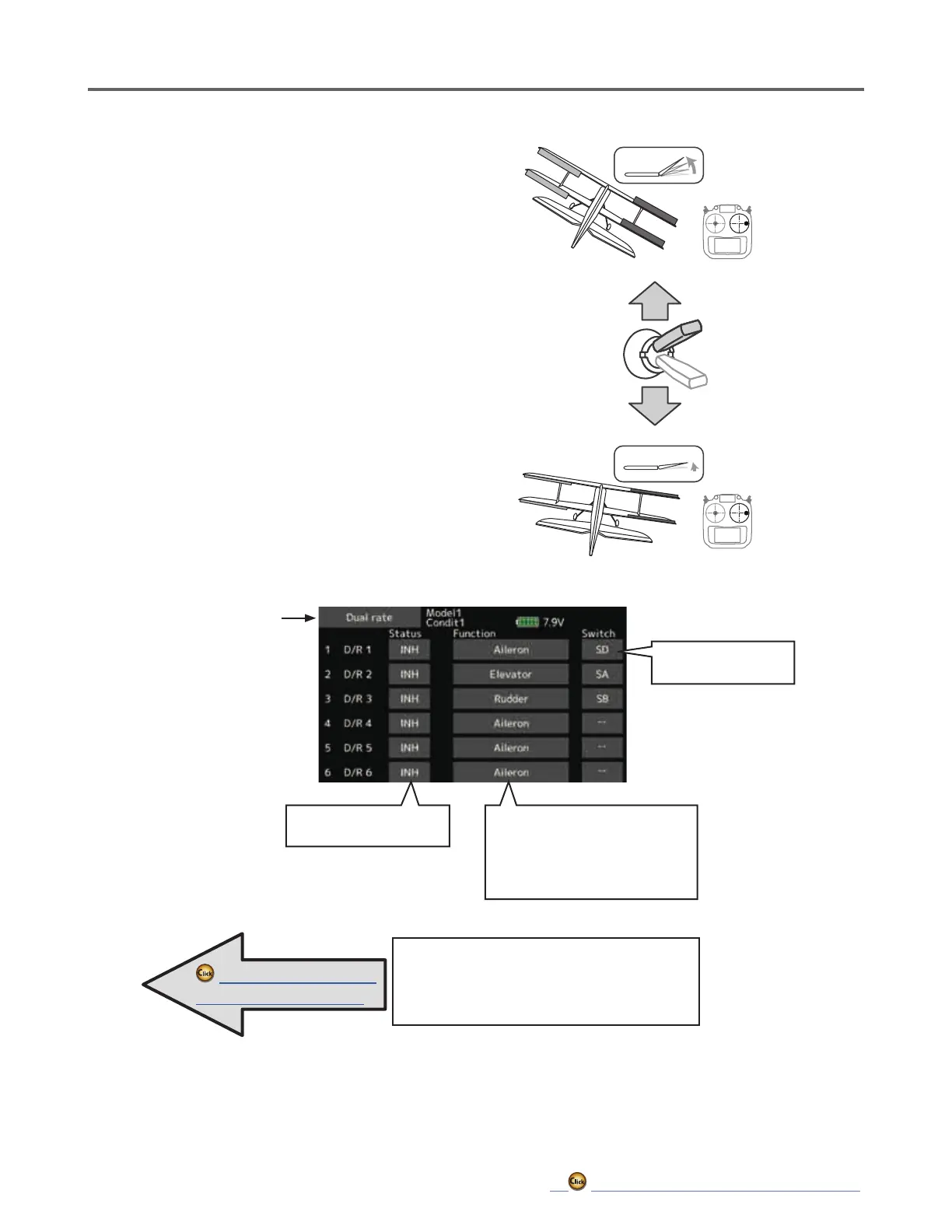 Dual rate
Model1
Condit1
7.9V

| | | Status | Function | Switch |
|---|---|---|---|---|
| 1 | D/R 1 | INH | Aileron | SD |
| 2 | D/R 2 | INH | Elevator | SA |
| 3 | D/R 3 | INH | Rudder | SB |
| 4 | D/R 4 | INH | Aileron | -- |
| 5 | D/R 5 | INH | Aileron | -- |
| 6 | D/R 6 | INH | Aileron | -- |

Click

Click