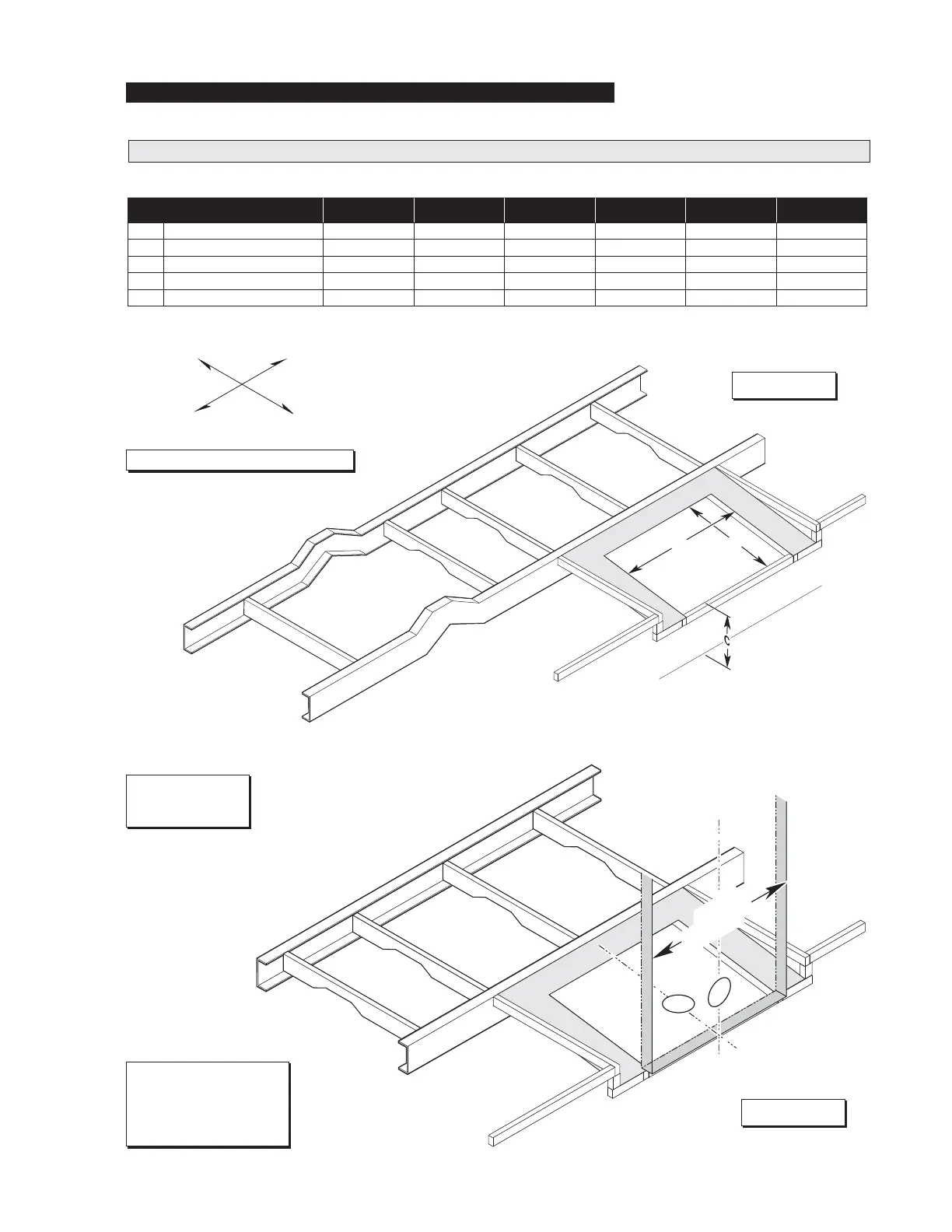 C