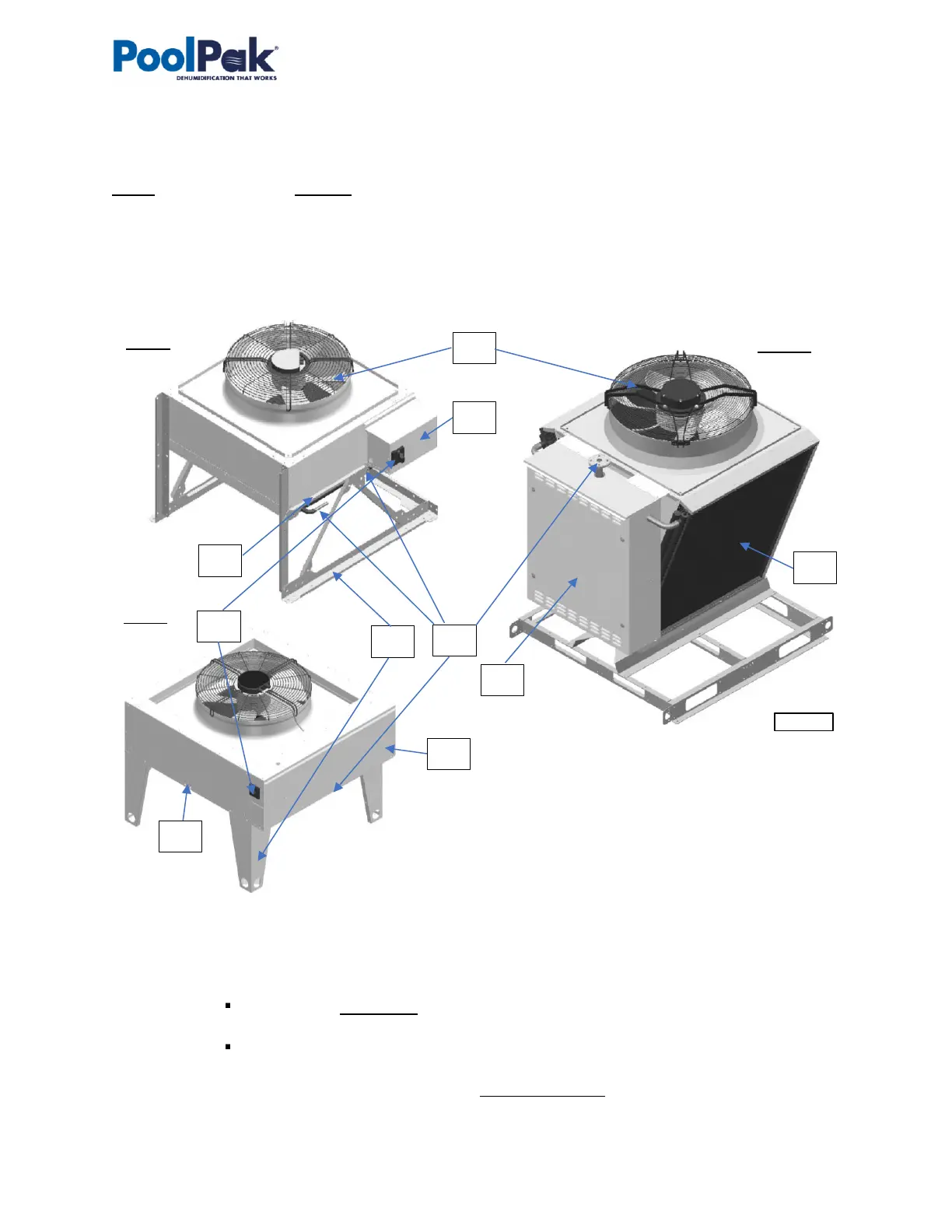 PoolPak®
DEHUMIDIFICATION THAT WORKS