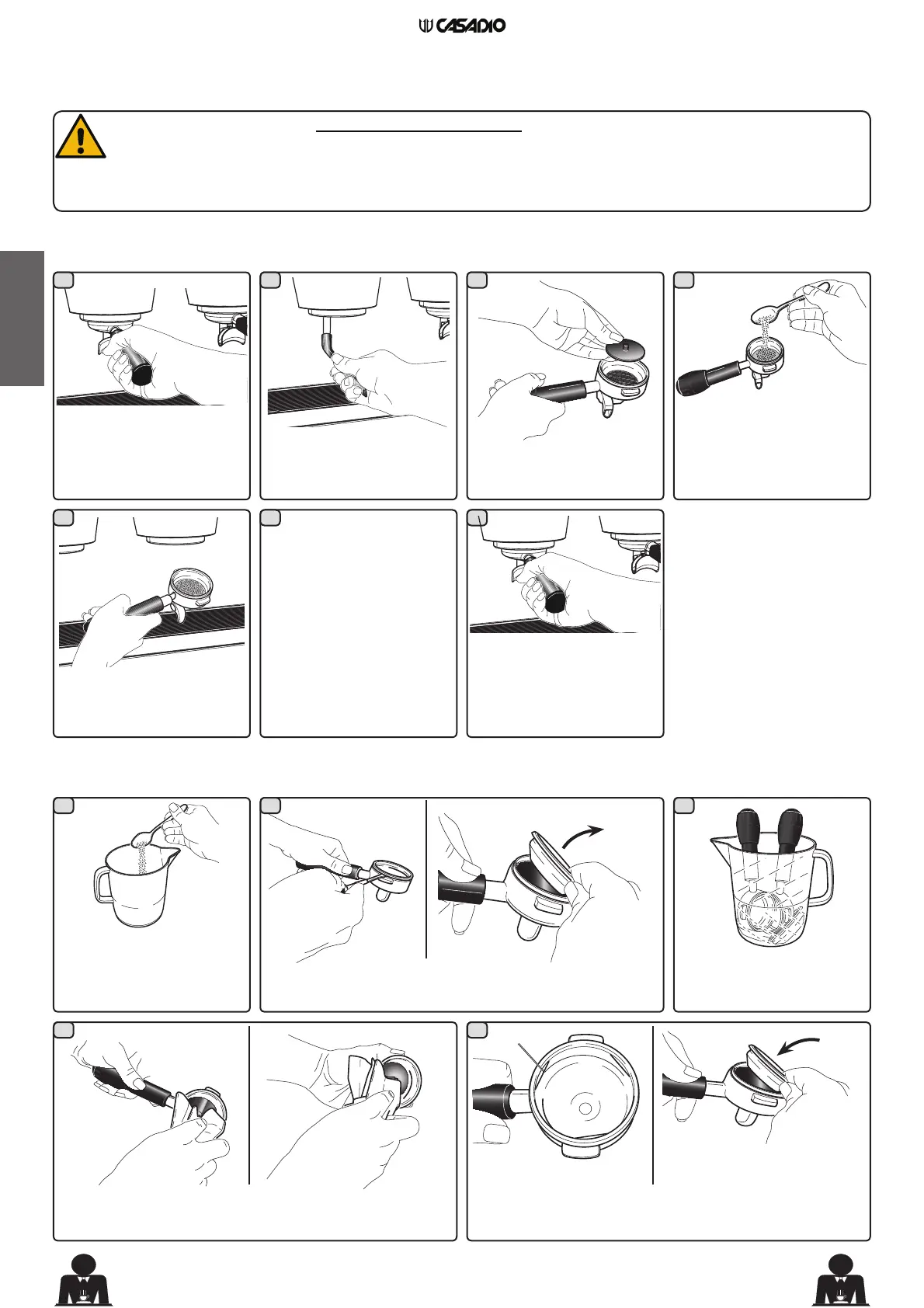 CASADIO