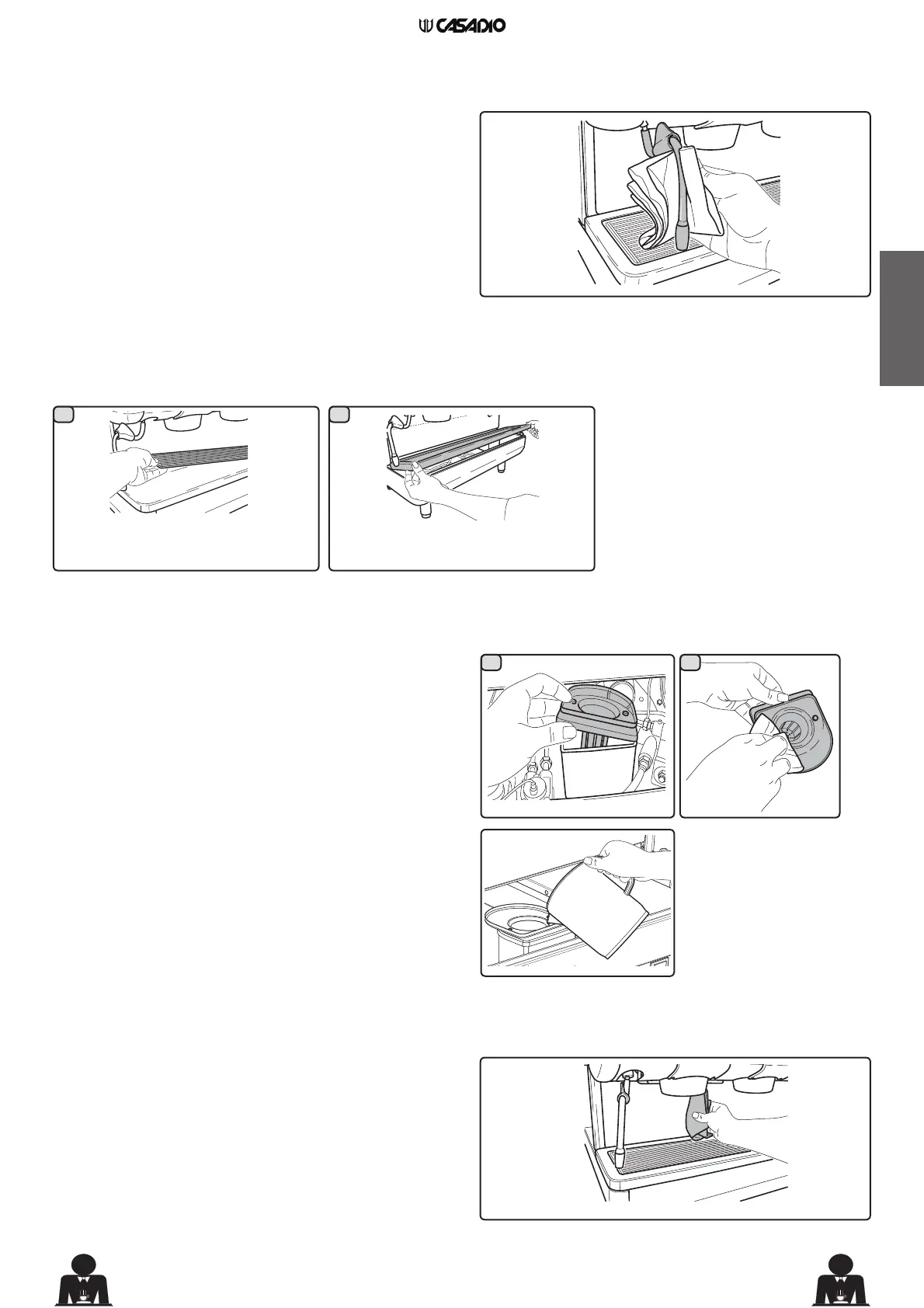 CASADIO