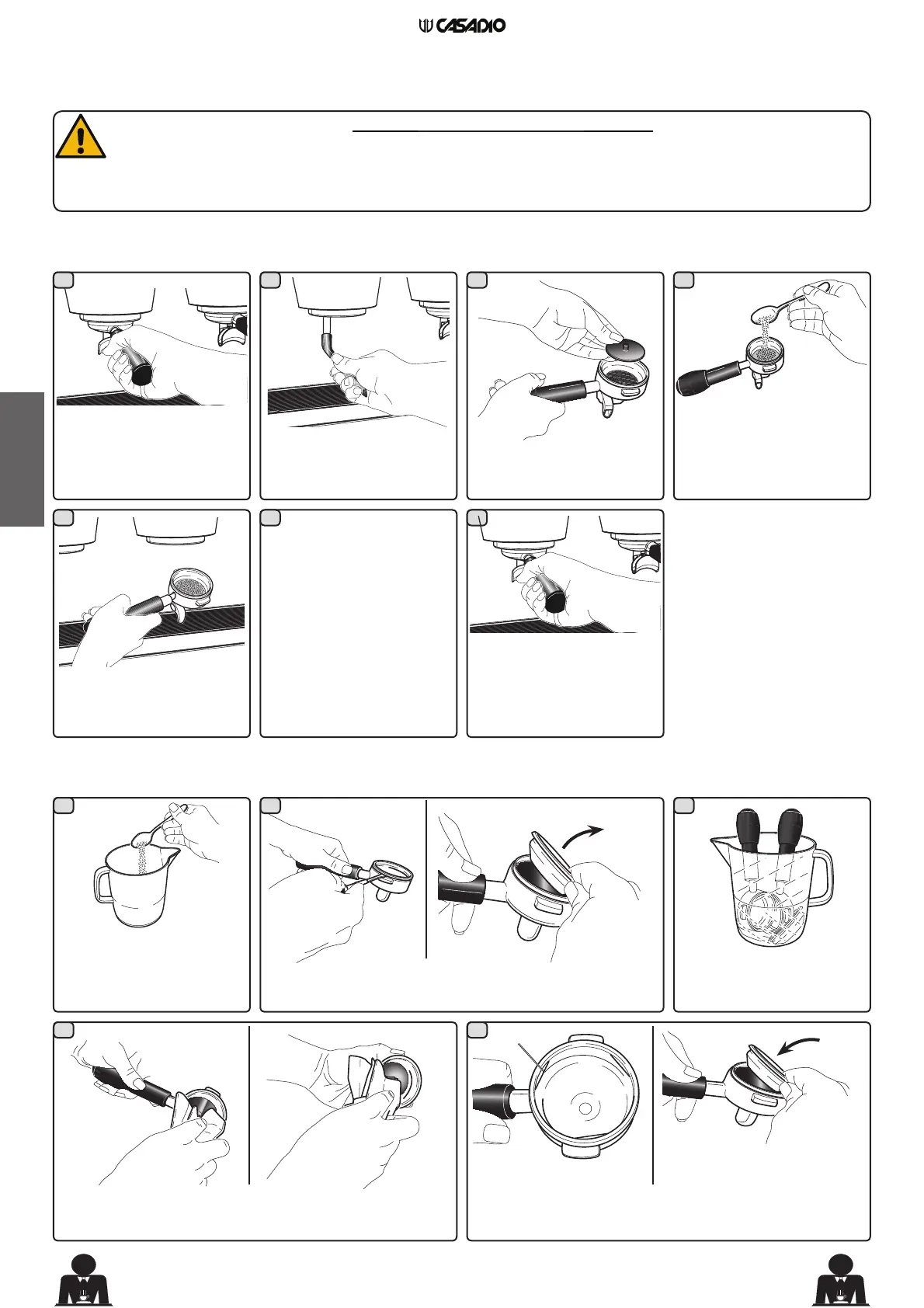 CASADIO