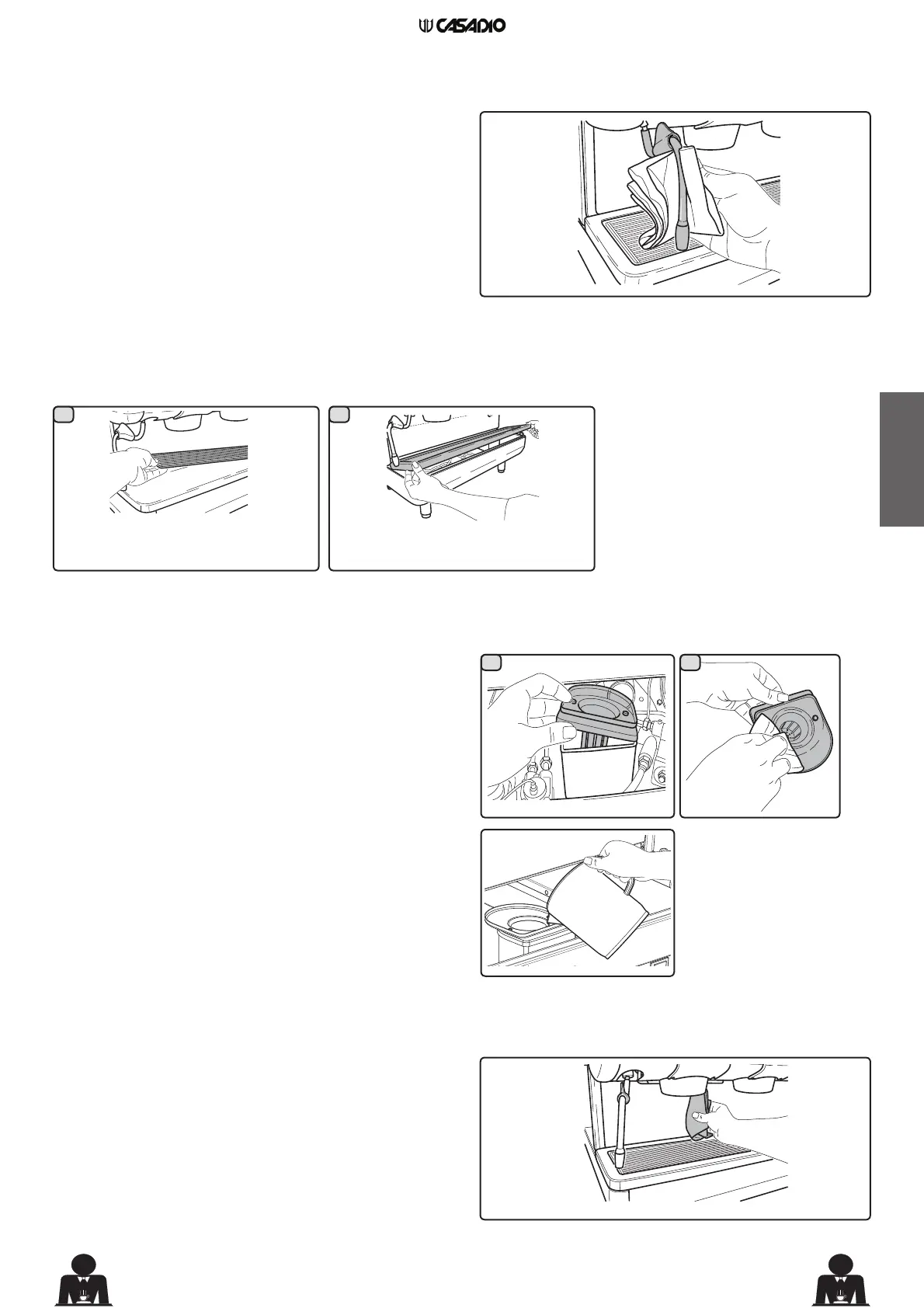 CASADIO