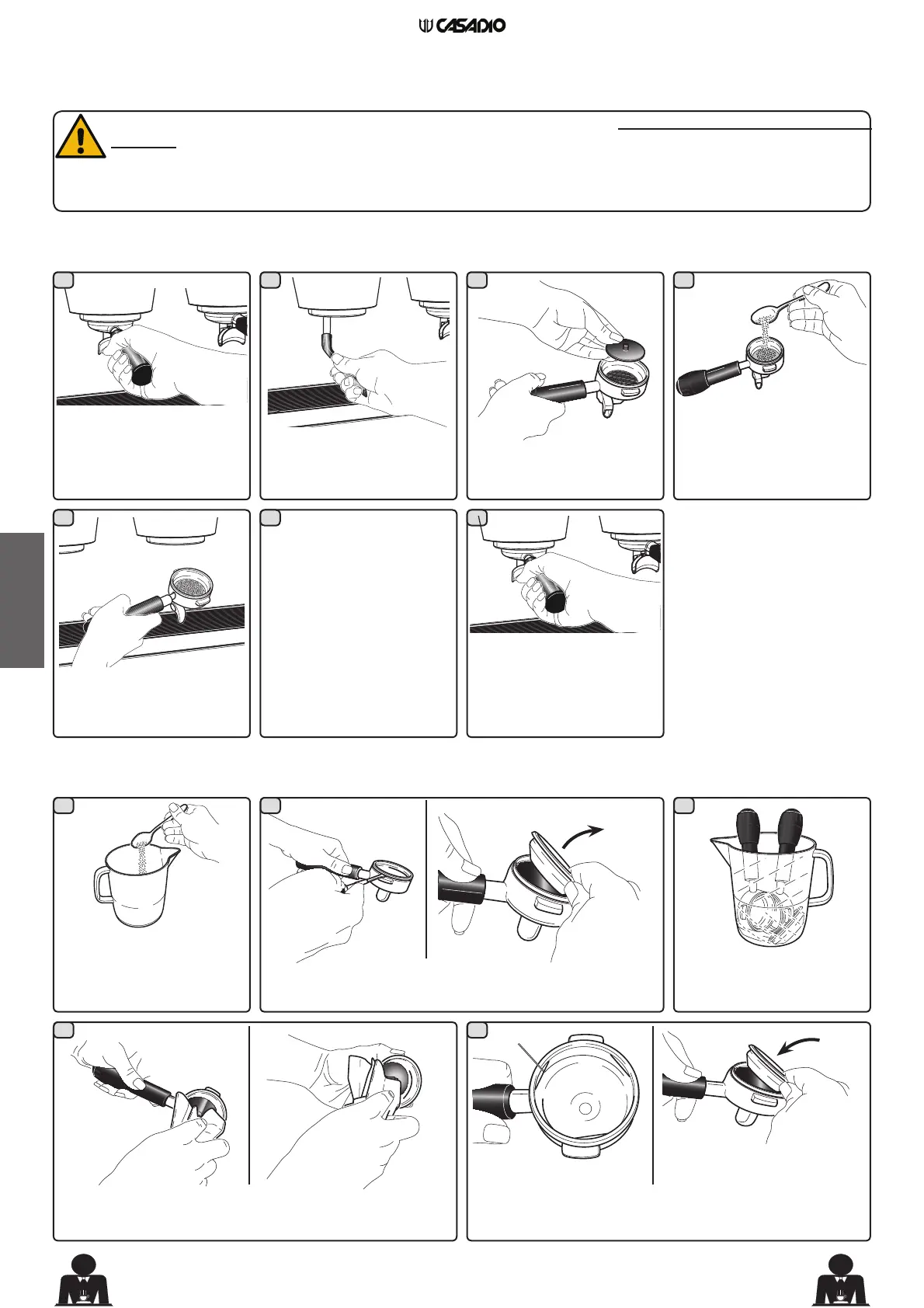 CASADIO