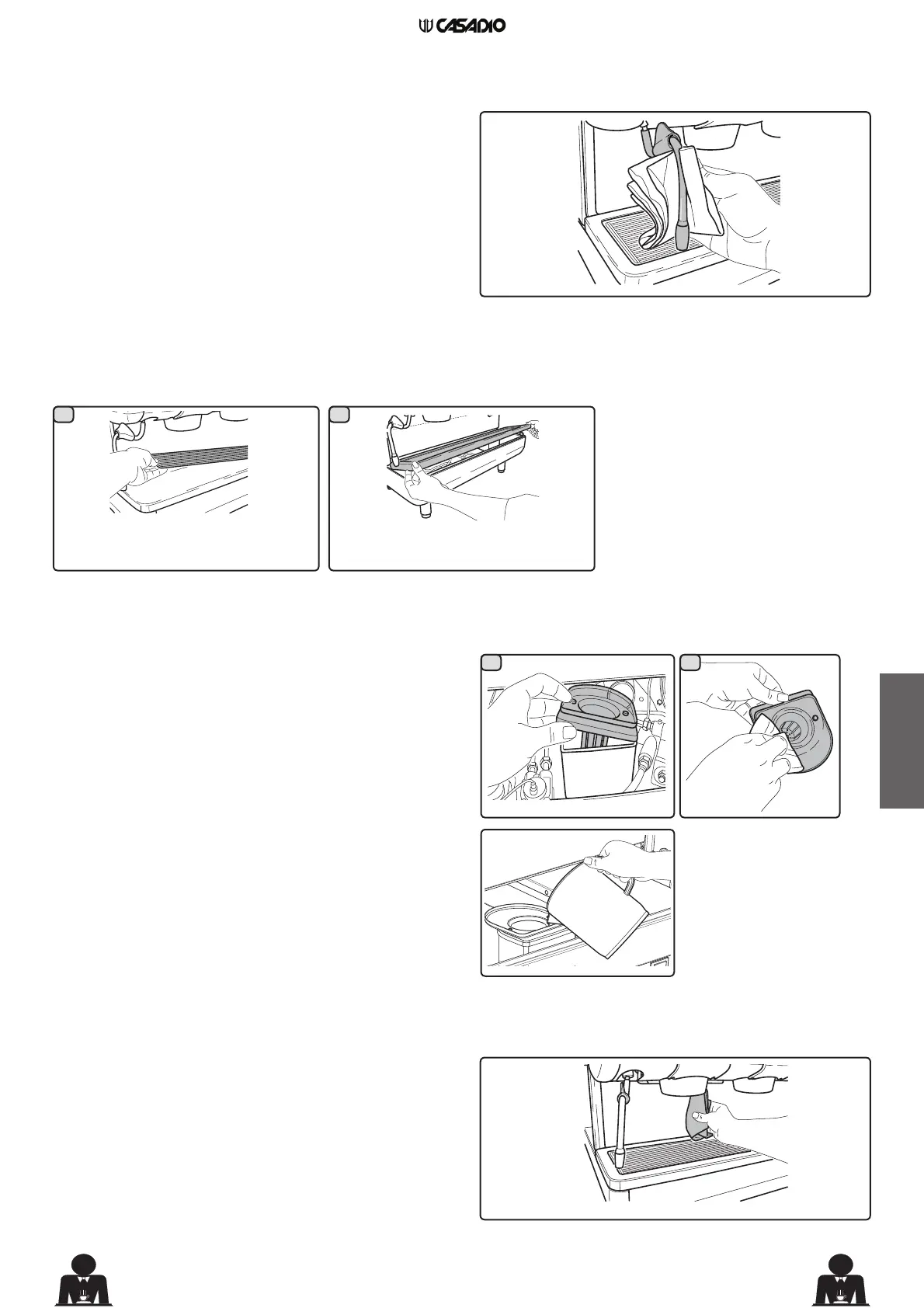 CASADIO