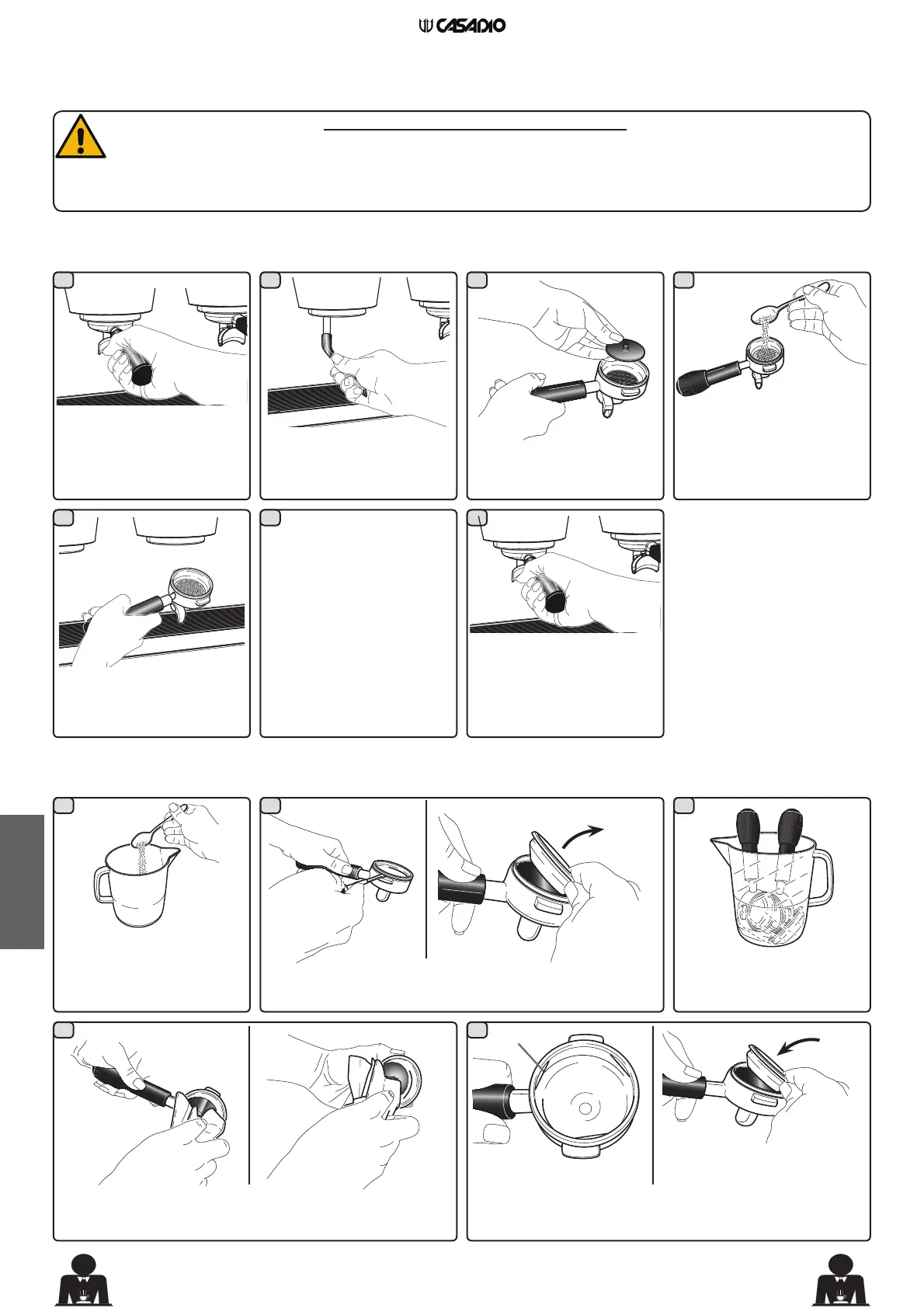 CASADIO