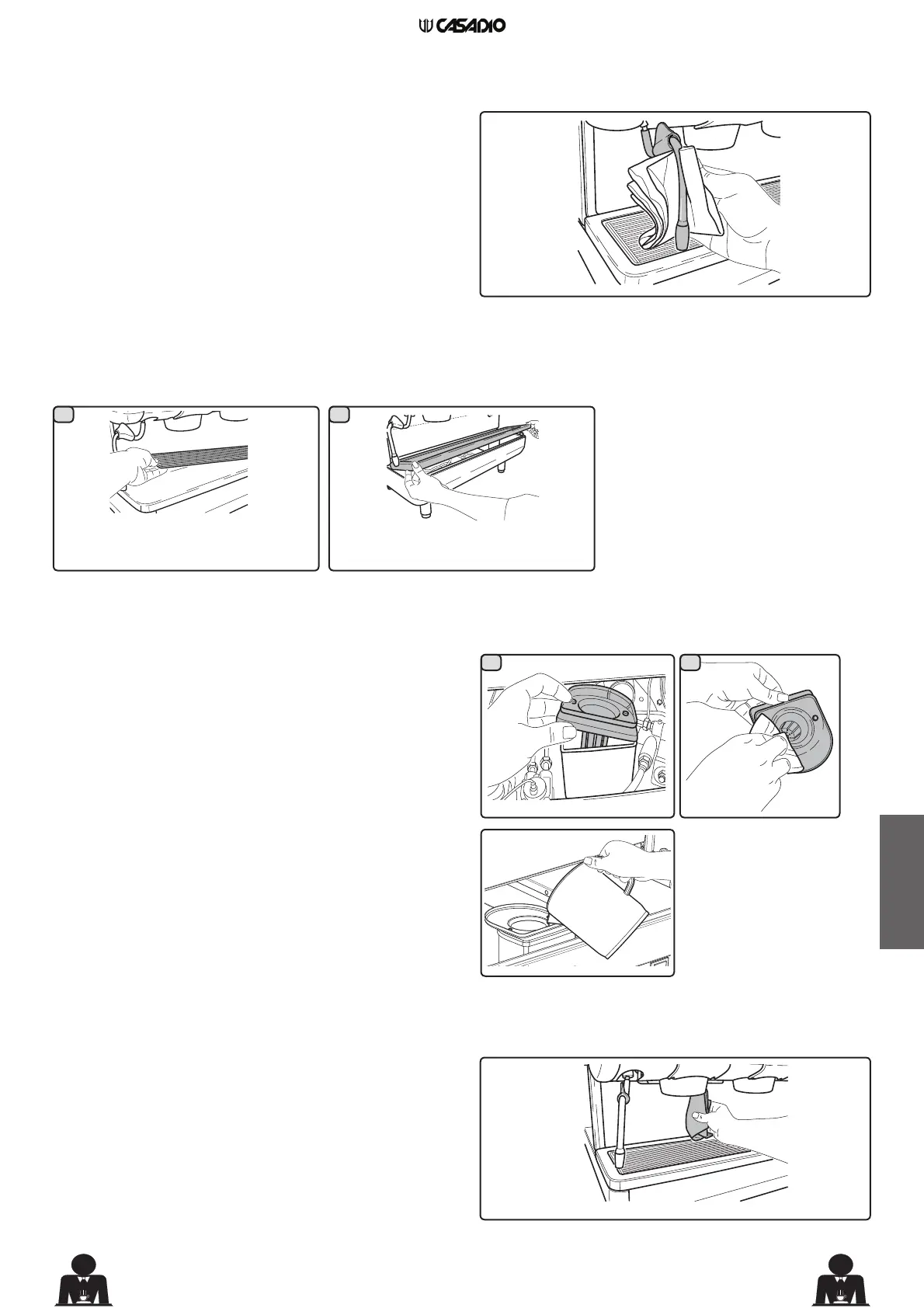 CASADIO