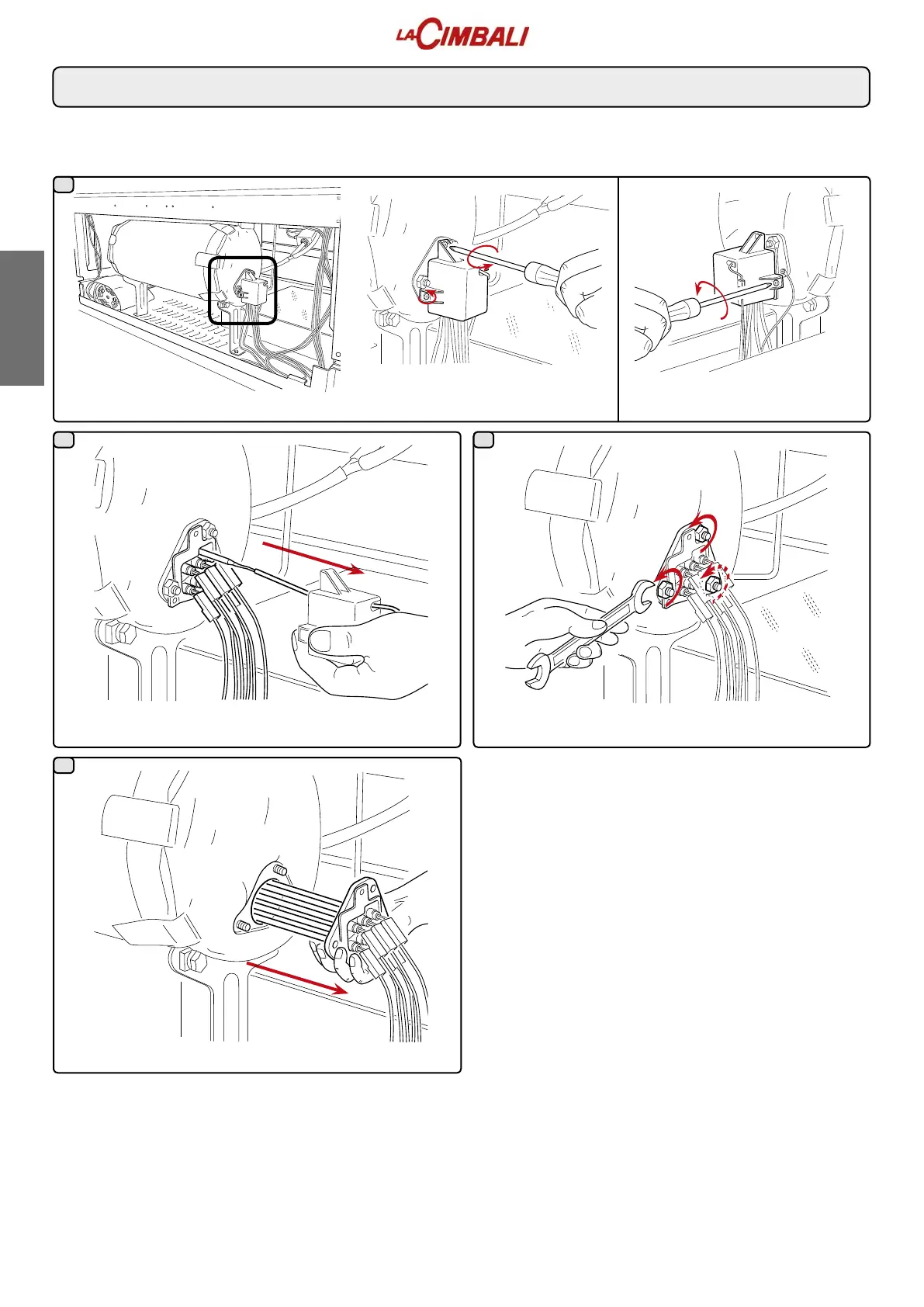 LA CIMBALI