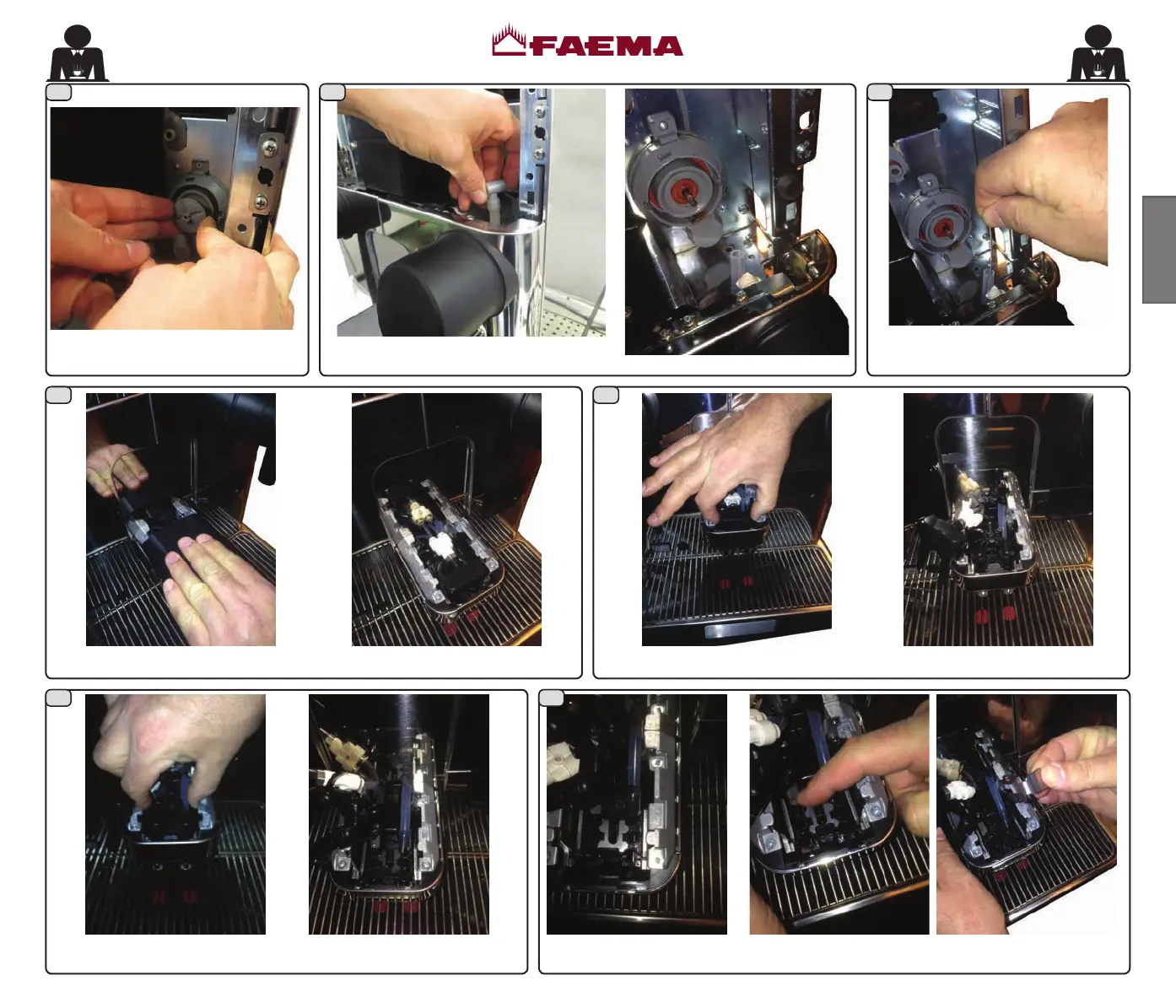 FAEMA