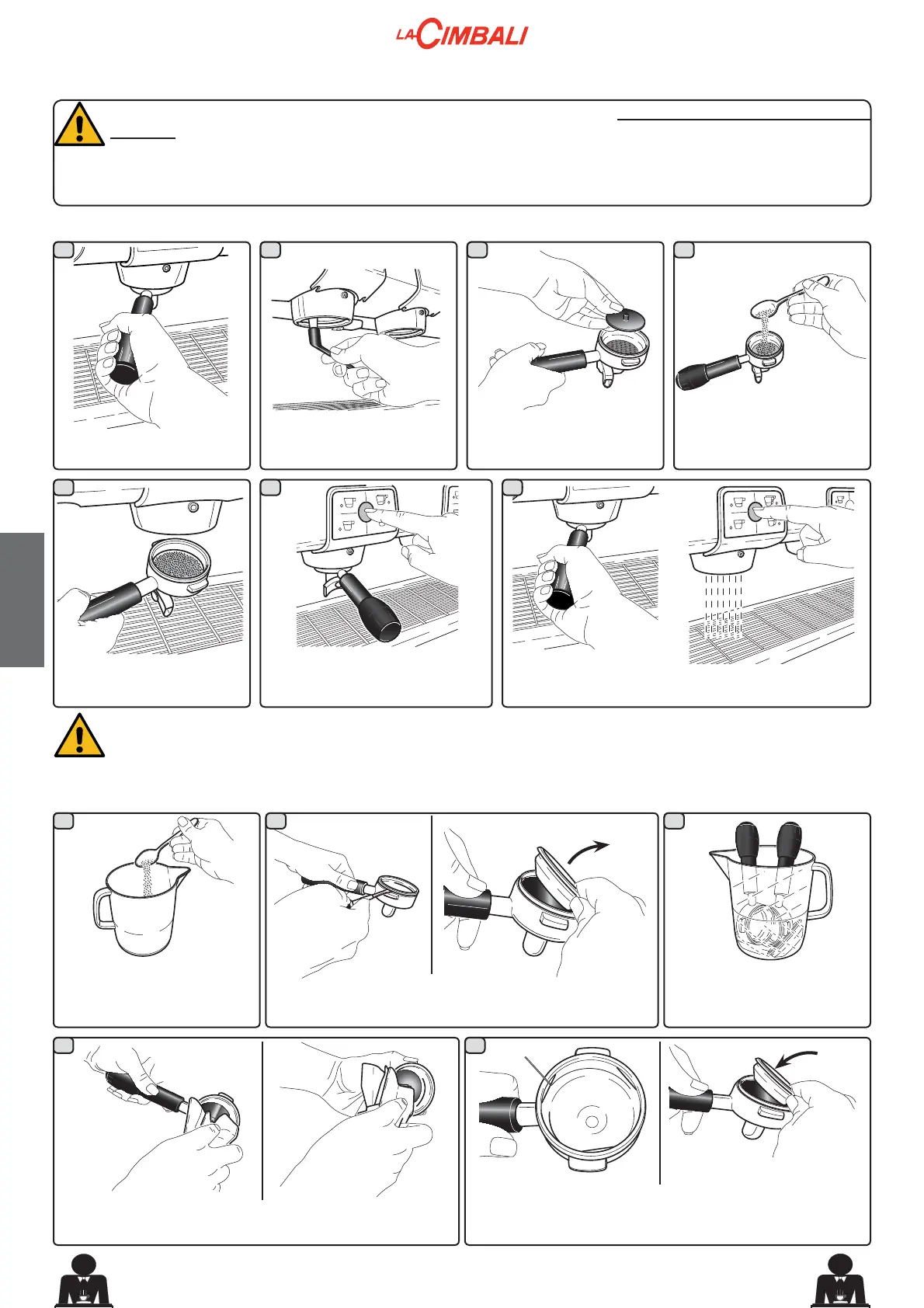 LA CIMBALI