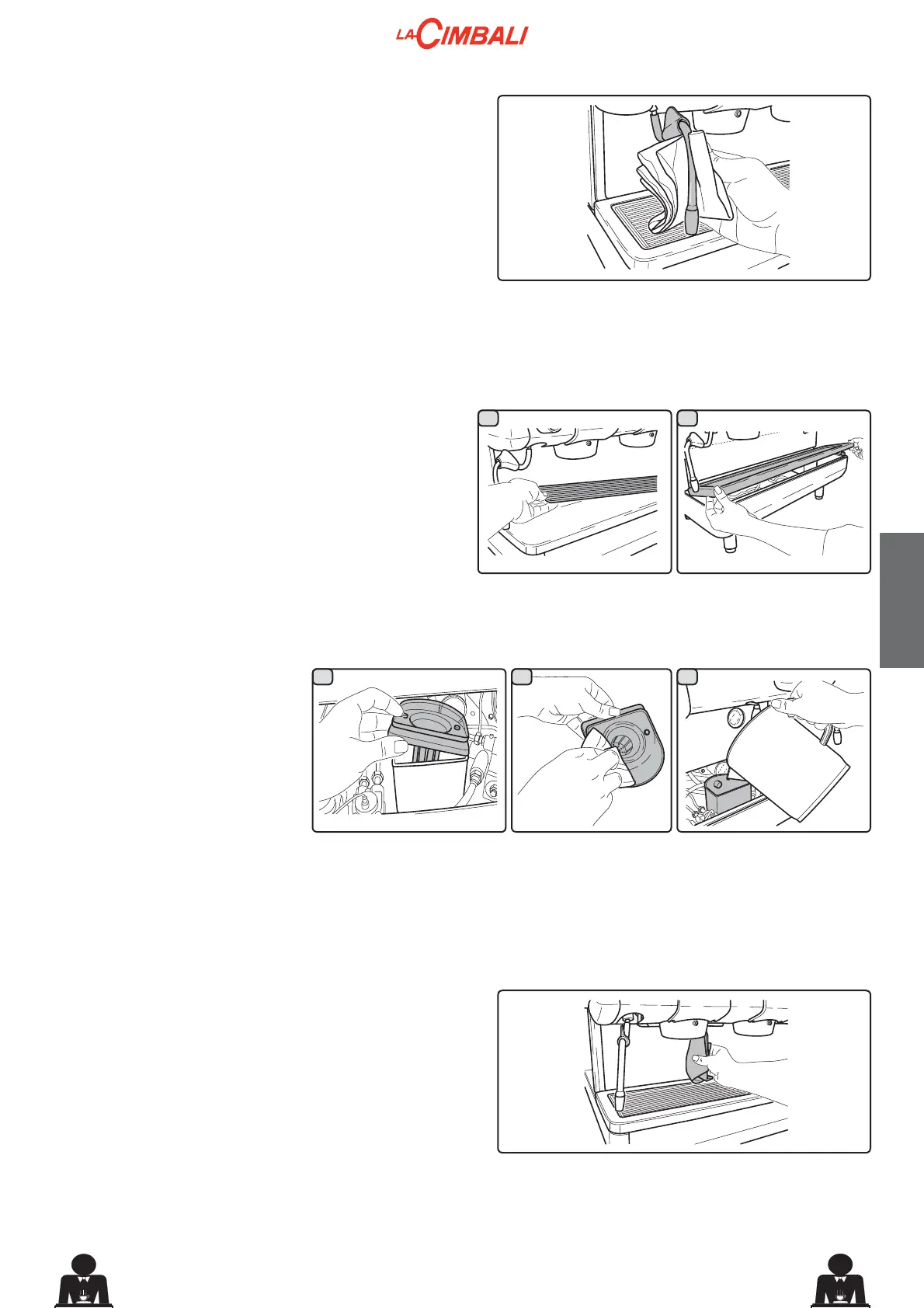 LA CIMBALI