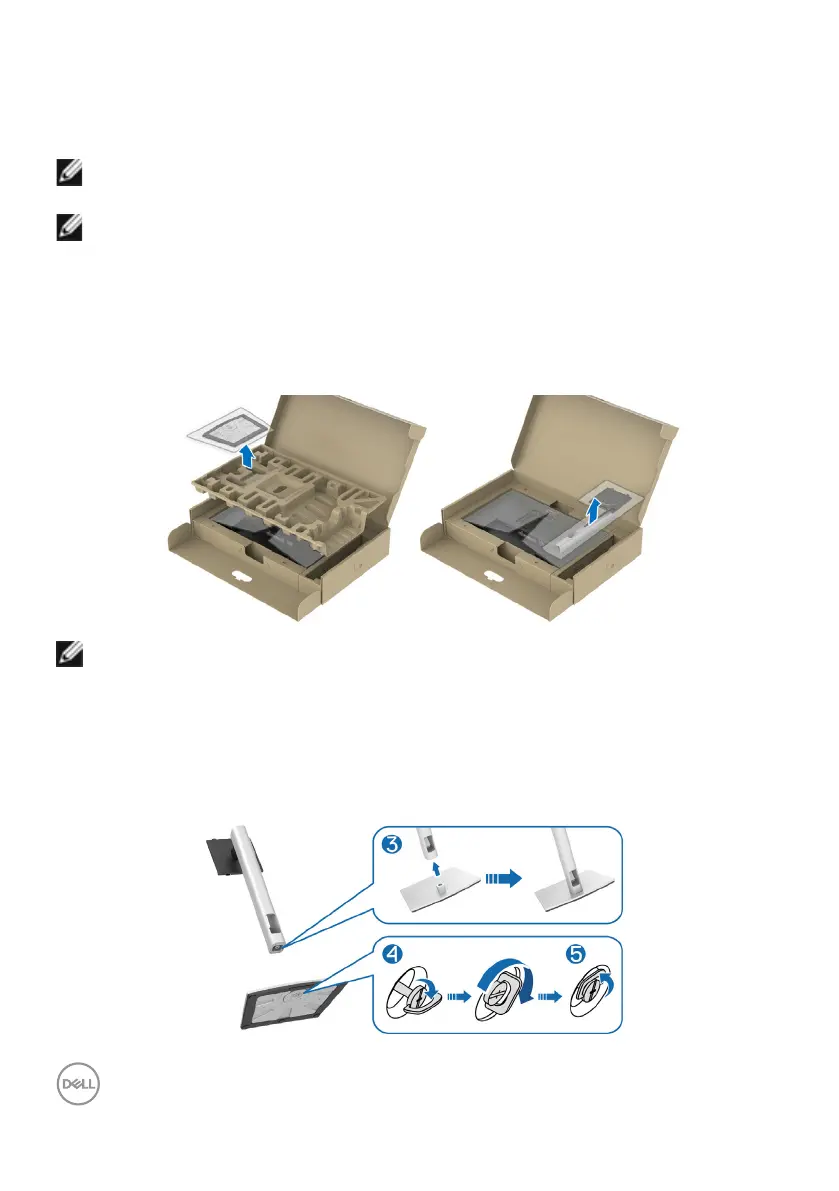 3

4

5

DELL