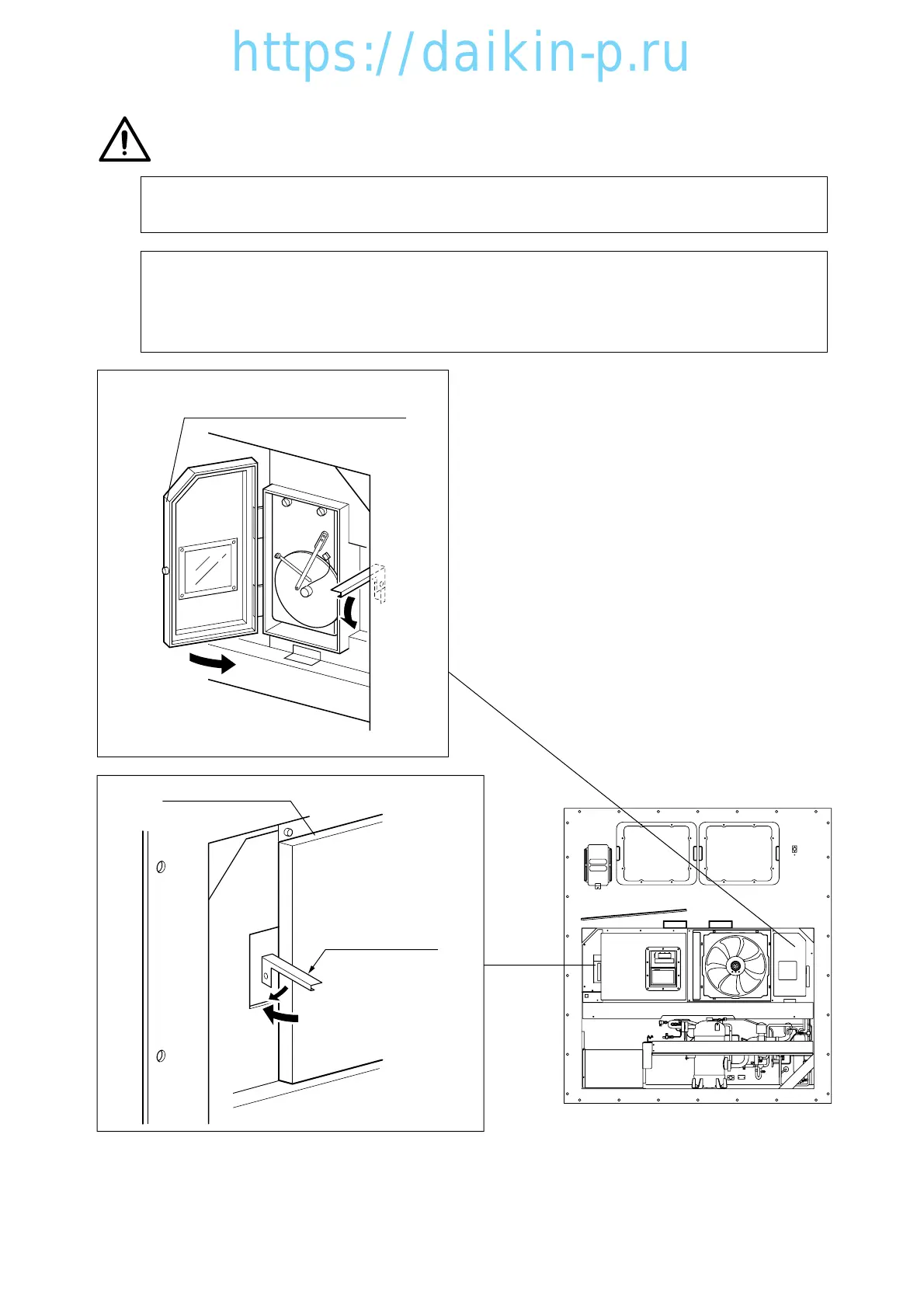 https://daikin-p.ru