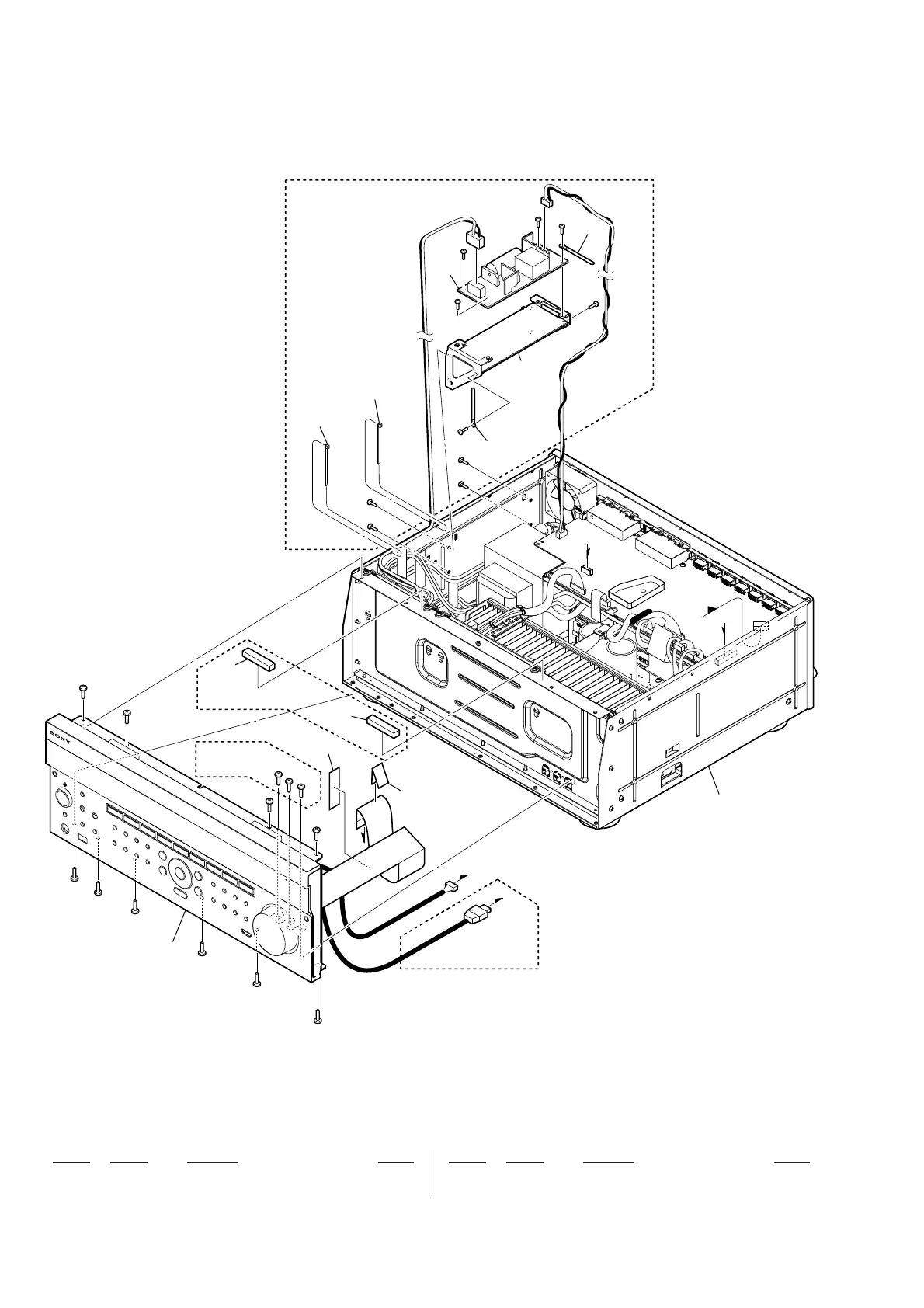 SONY