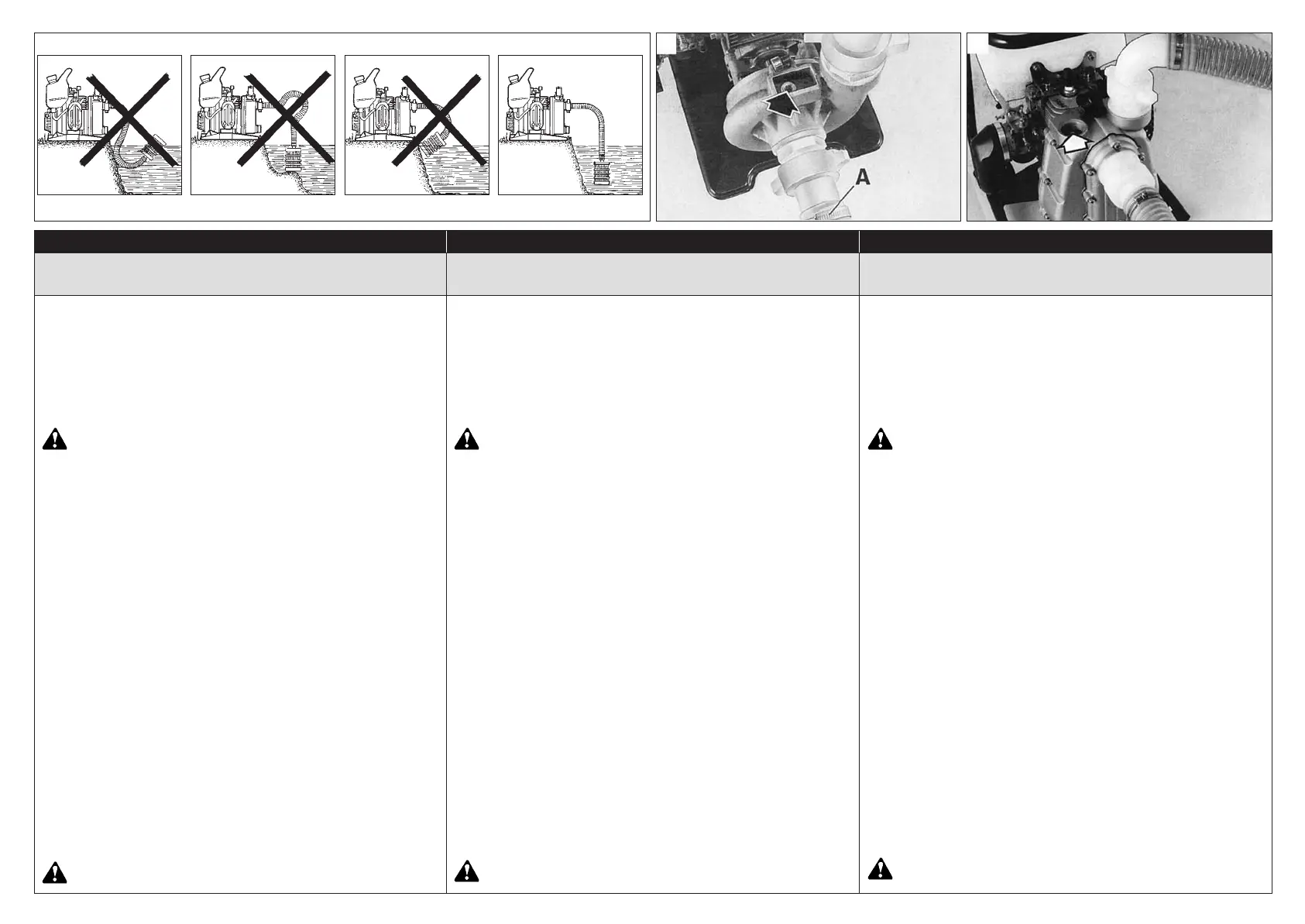 A