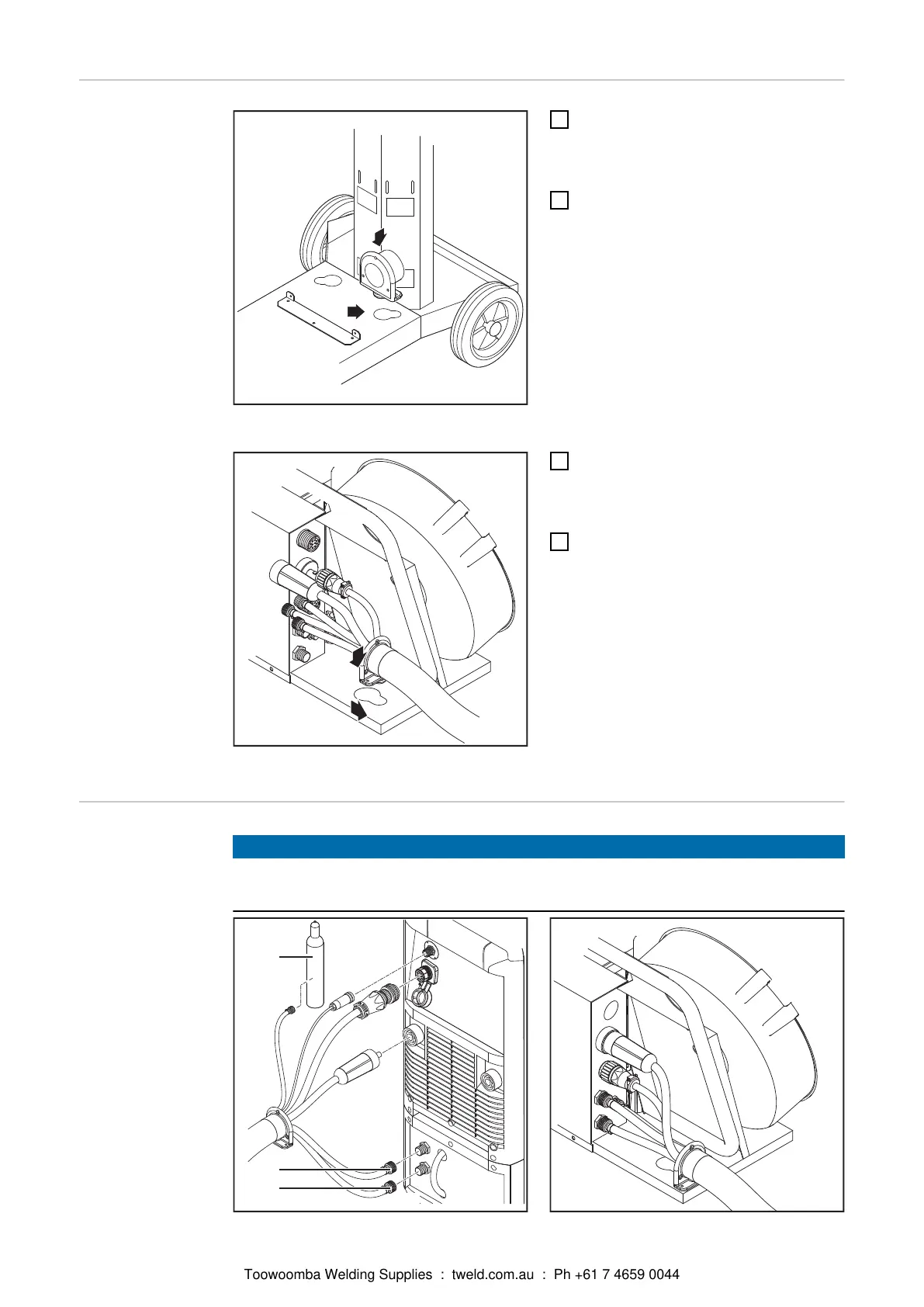 Toowoomba Welding Supplies : tweld.com.au : Ph +61 7 4659 0044