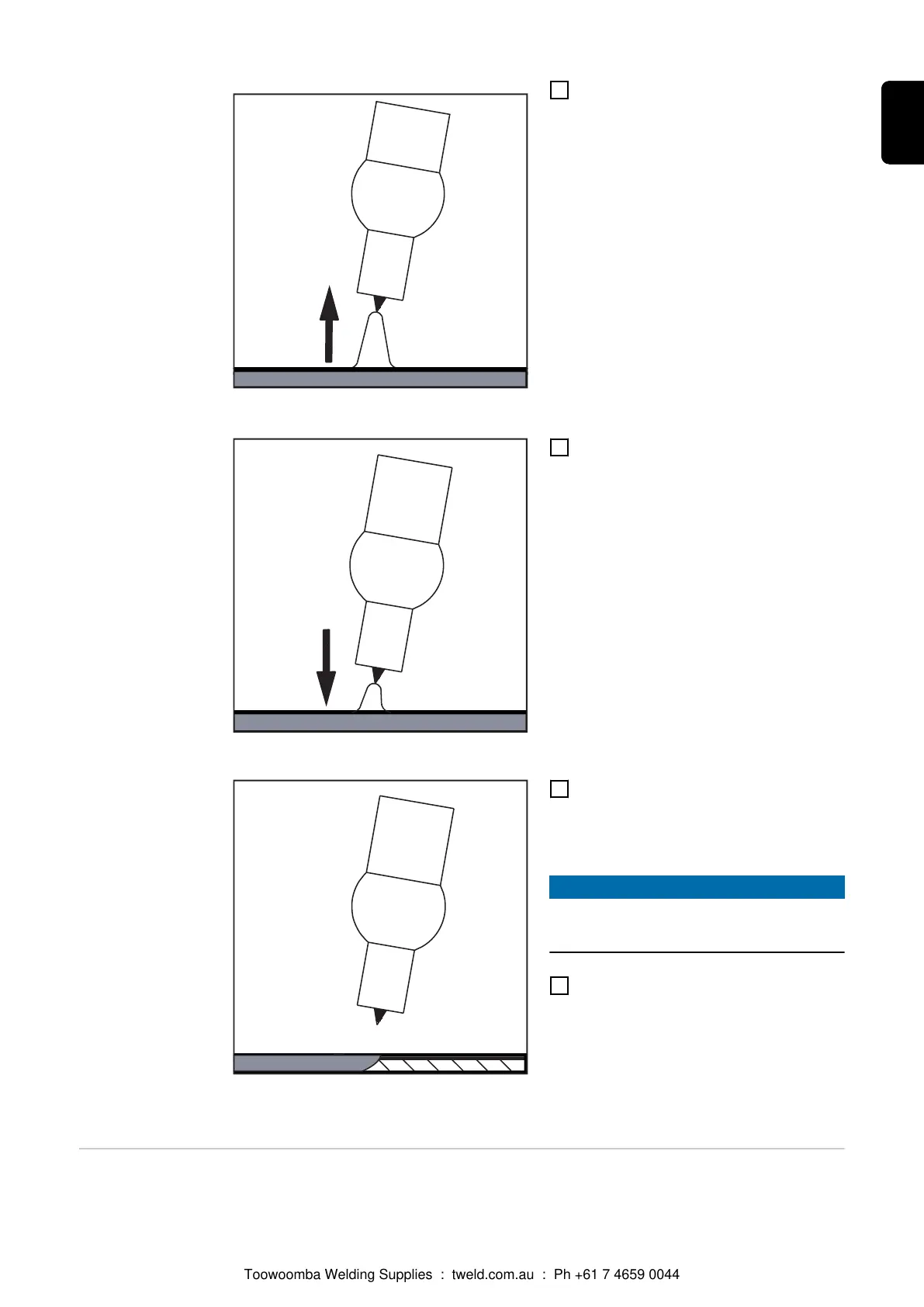 Toowoomba Welding Supplies : tweld.com.au : Ph +61 7 4659 0044