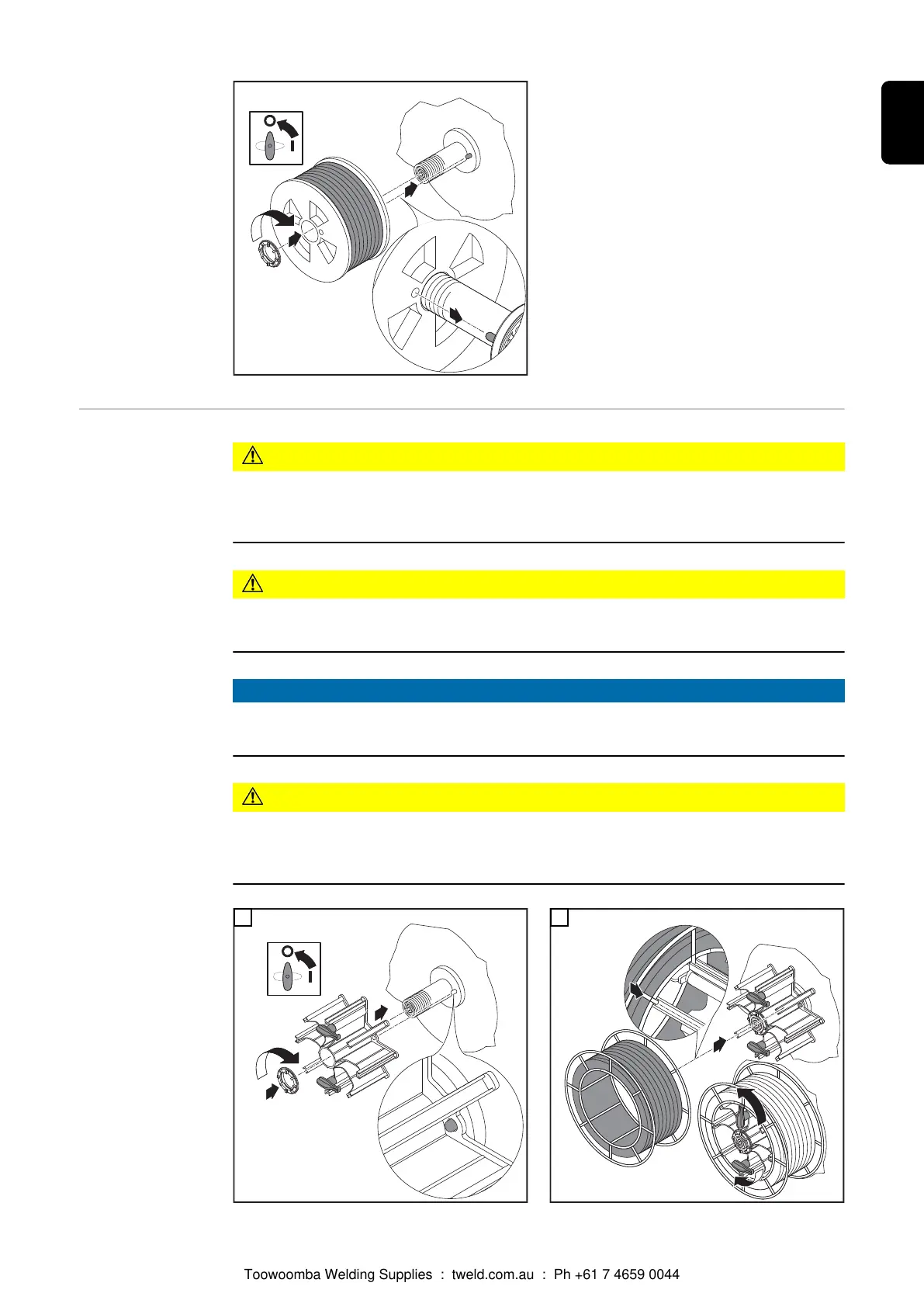 Toowoomba Welding Supplies : tweld.com.au : Ph +61 7 4659 0044