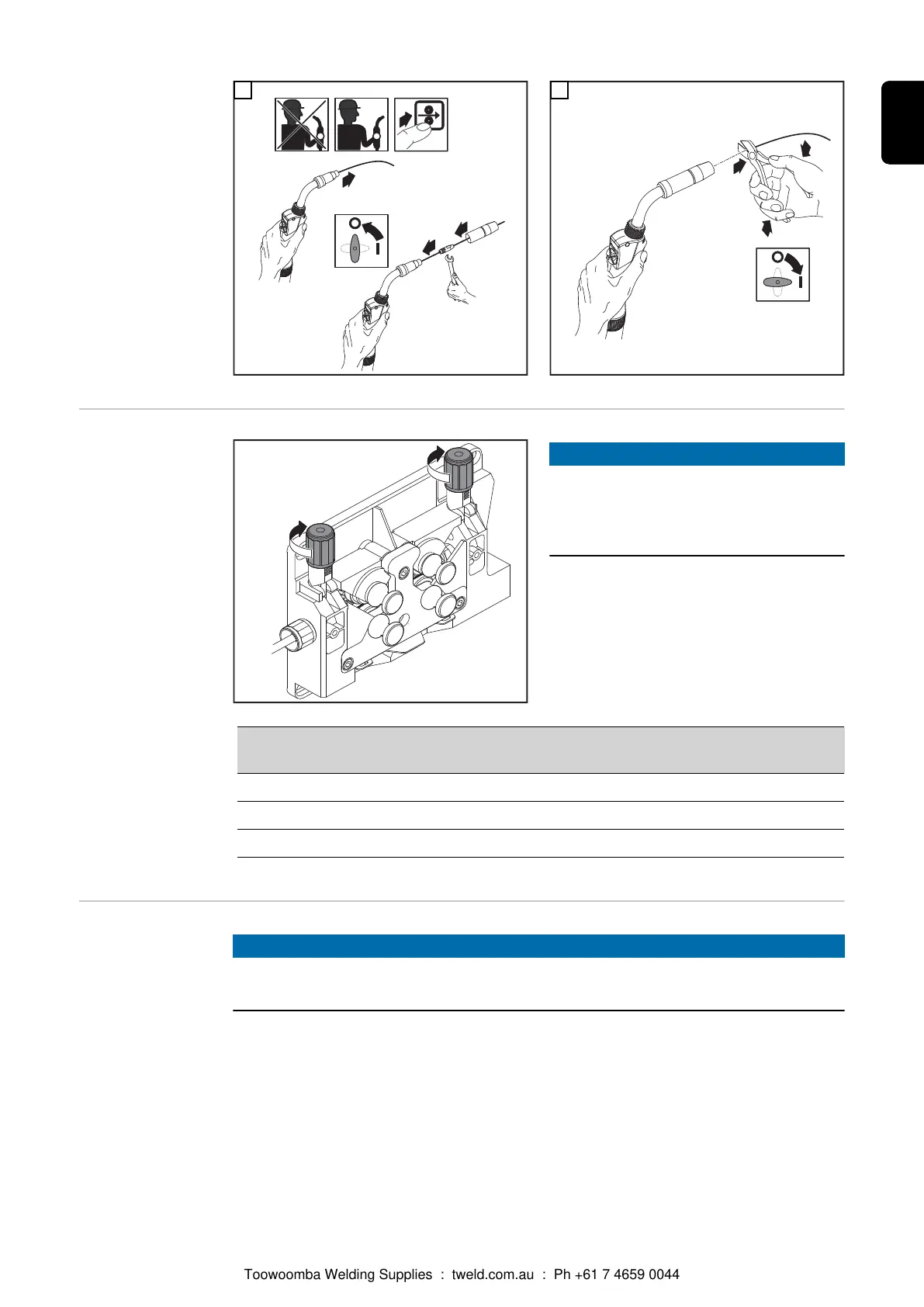 Toowoomba Welding Supplies : tweld.com.au : Ph +61 7 4659 0044