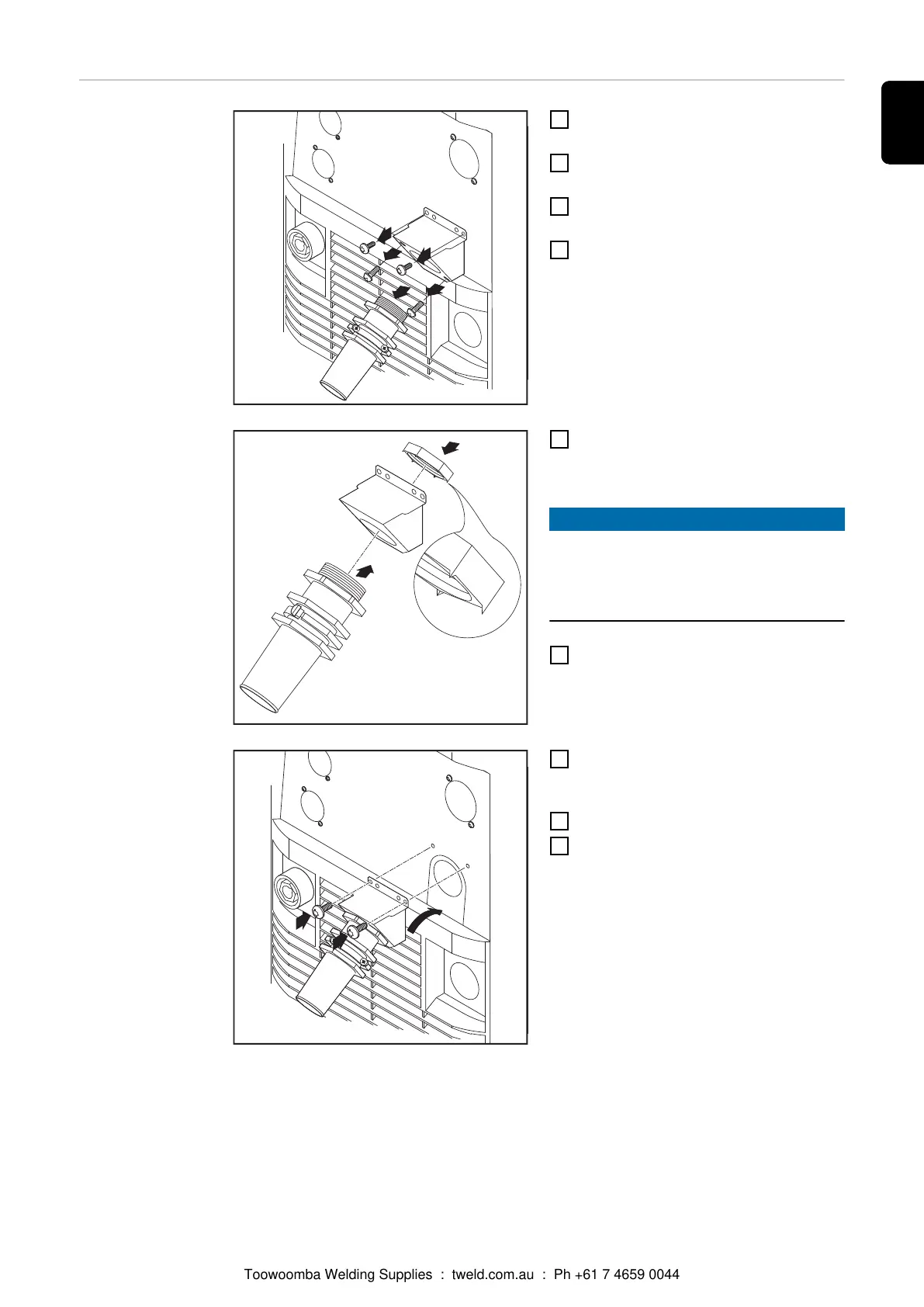 Toowoomba Welding Supplies : tweld.com.au : Ph +61 7 4659 0044