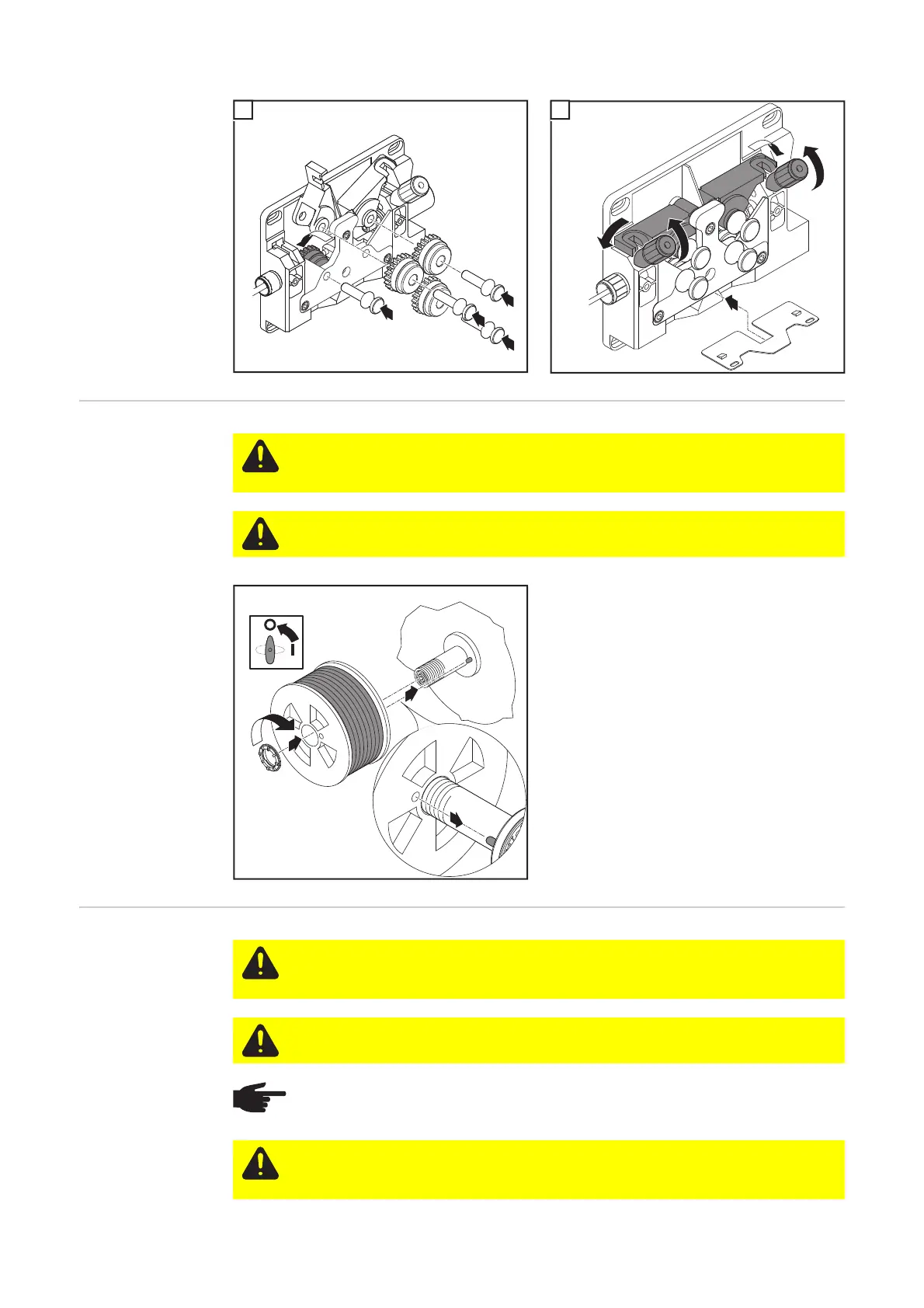 O
I