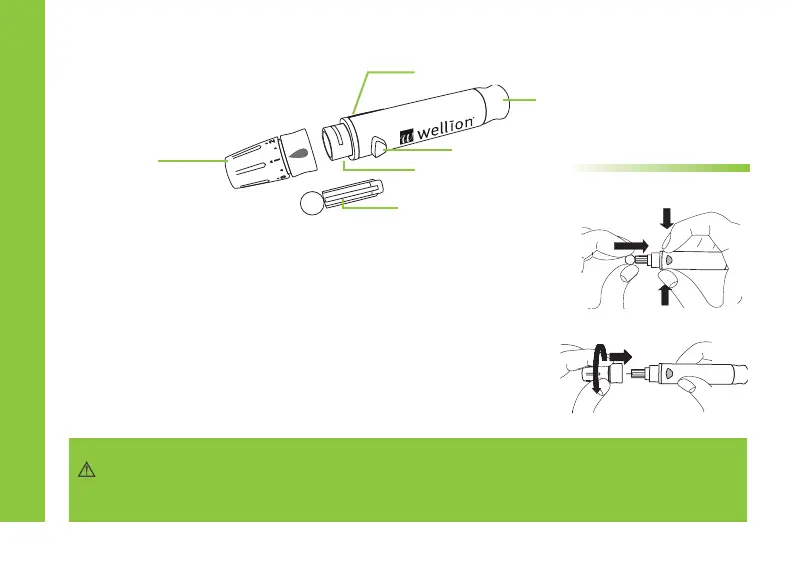 wellion