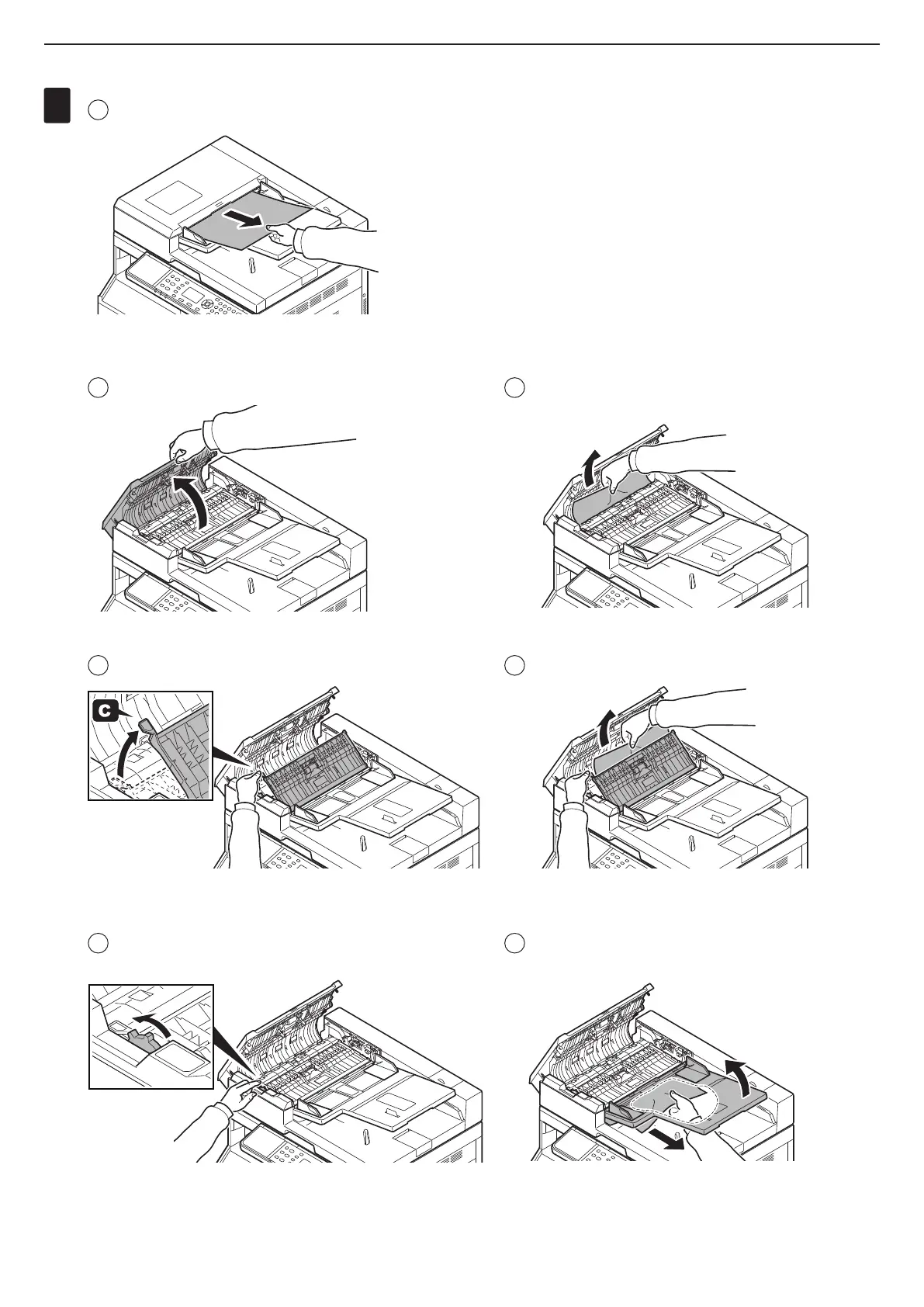 C