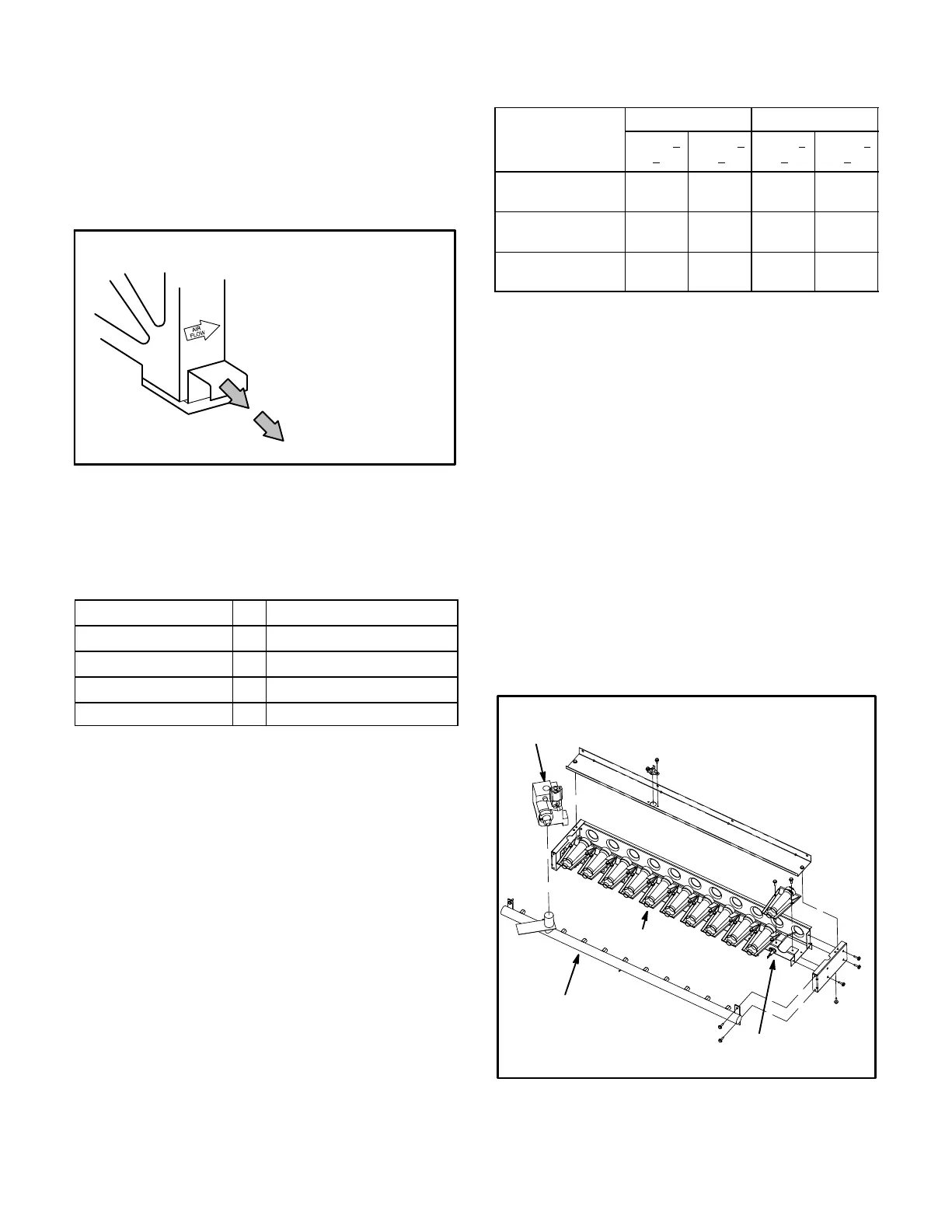 AIR FLOW