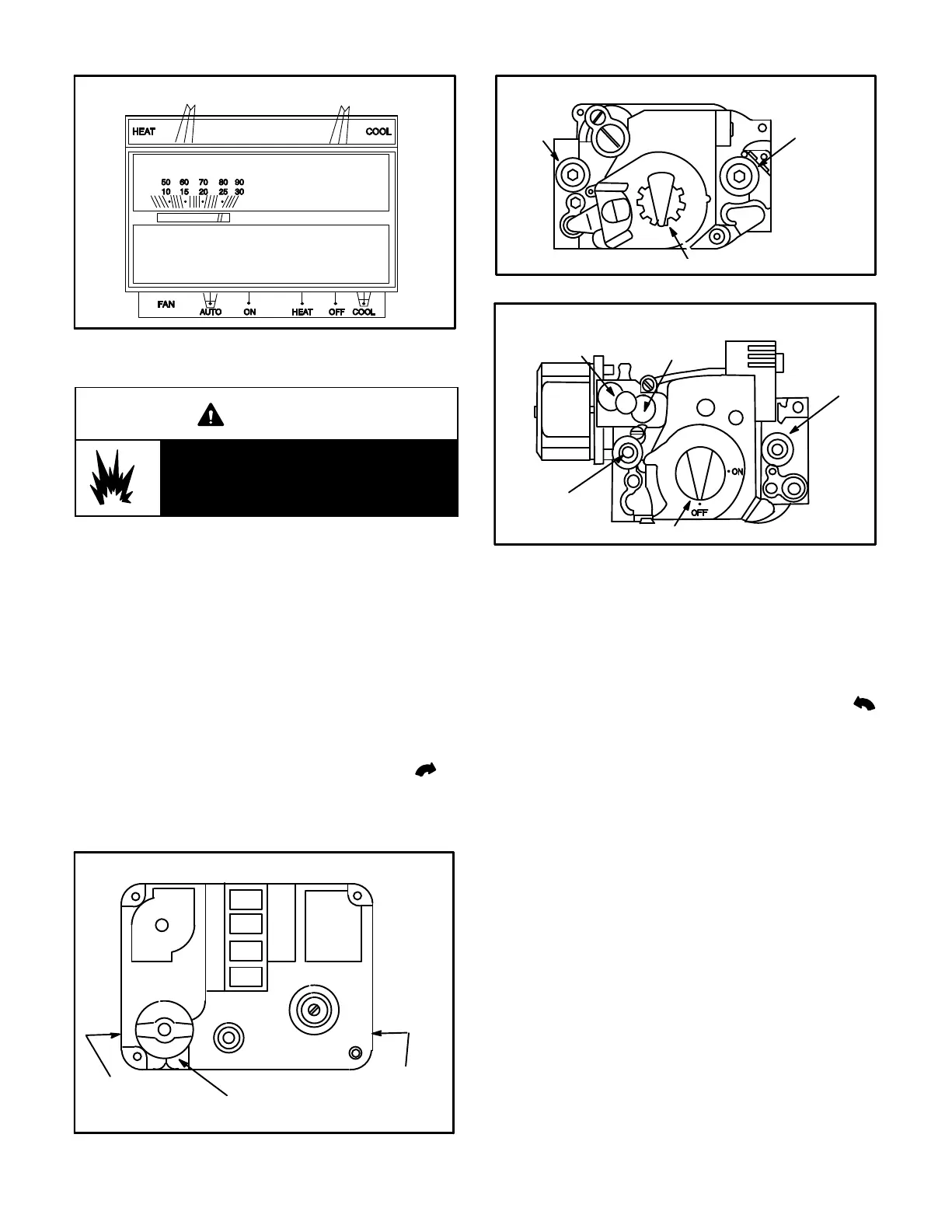 HEAT COOL

50 60 70 80 90
10 15 20 25 30

FAN AUTO ON HEAT OFF COOL

ON

OFF