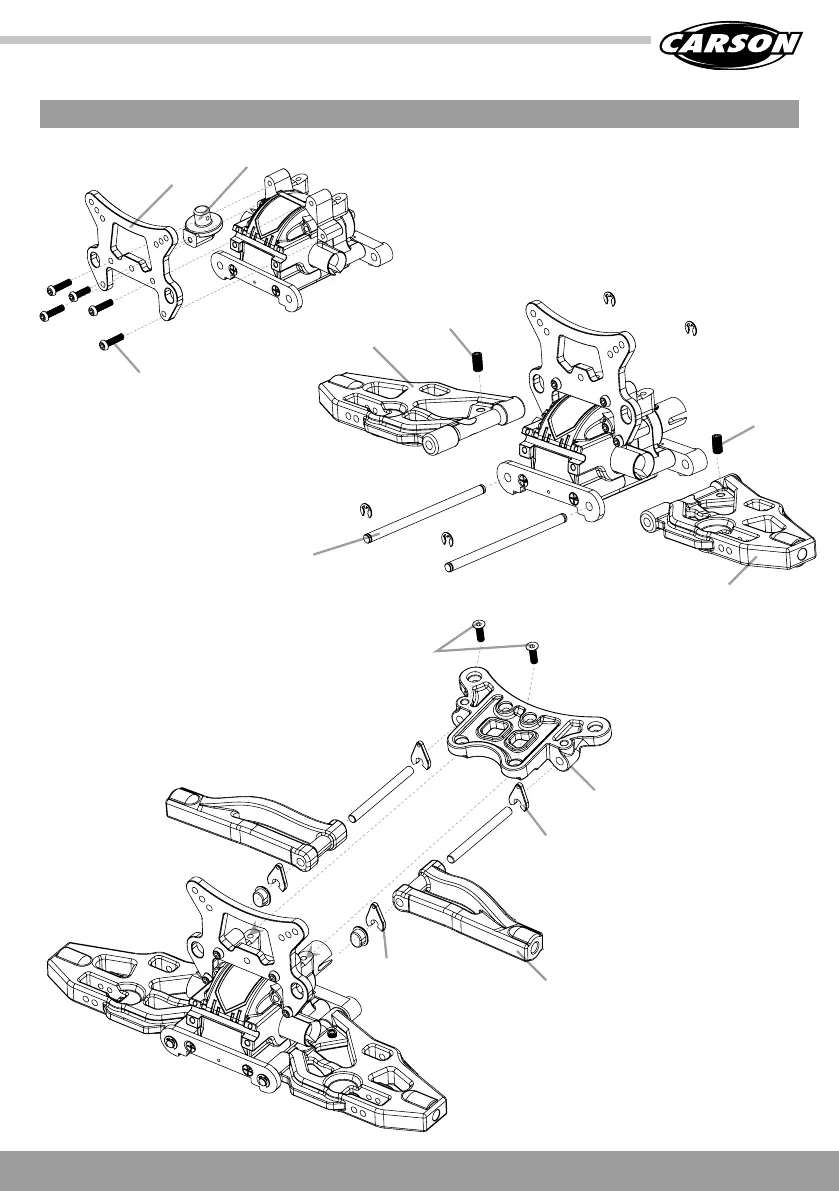 CARSON