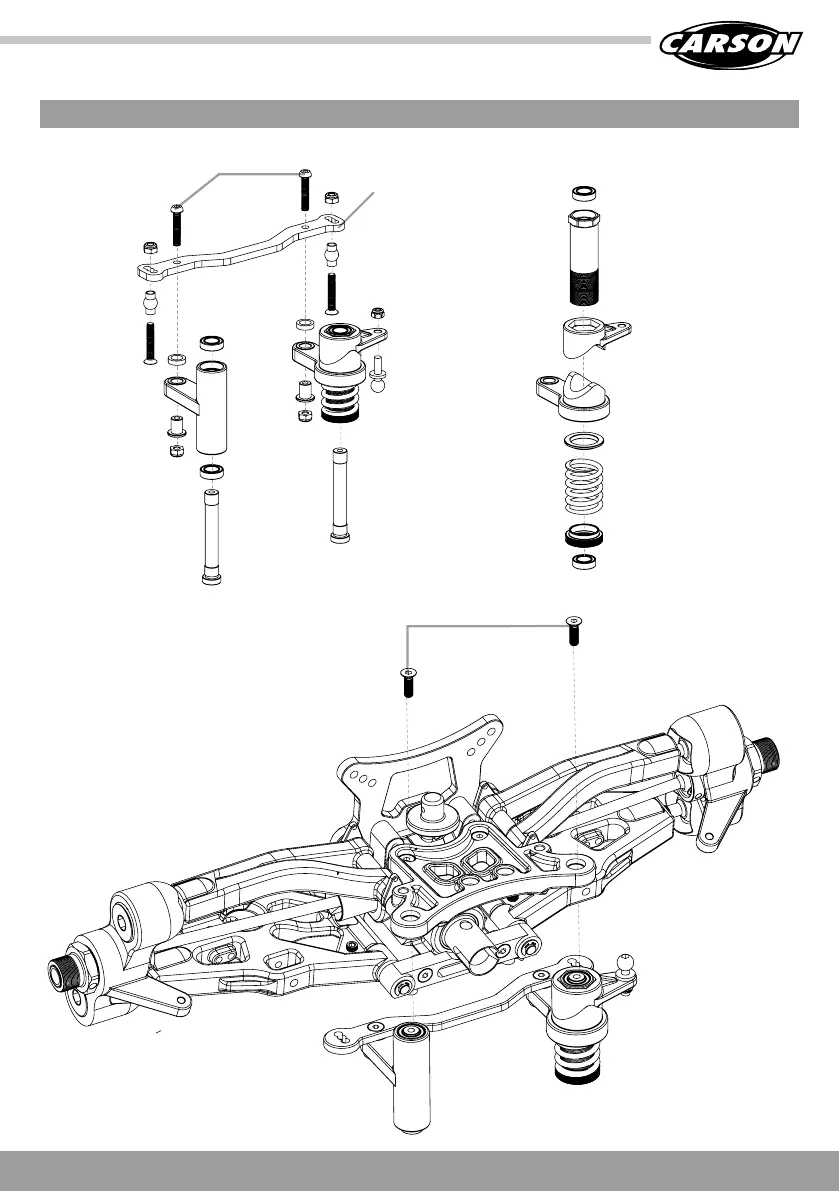 CARSON