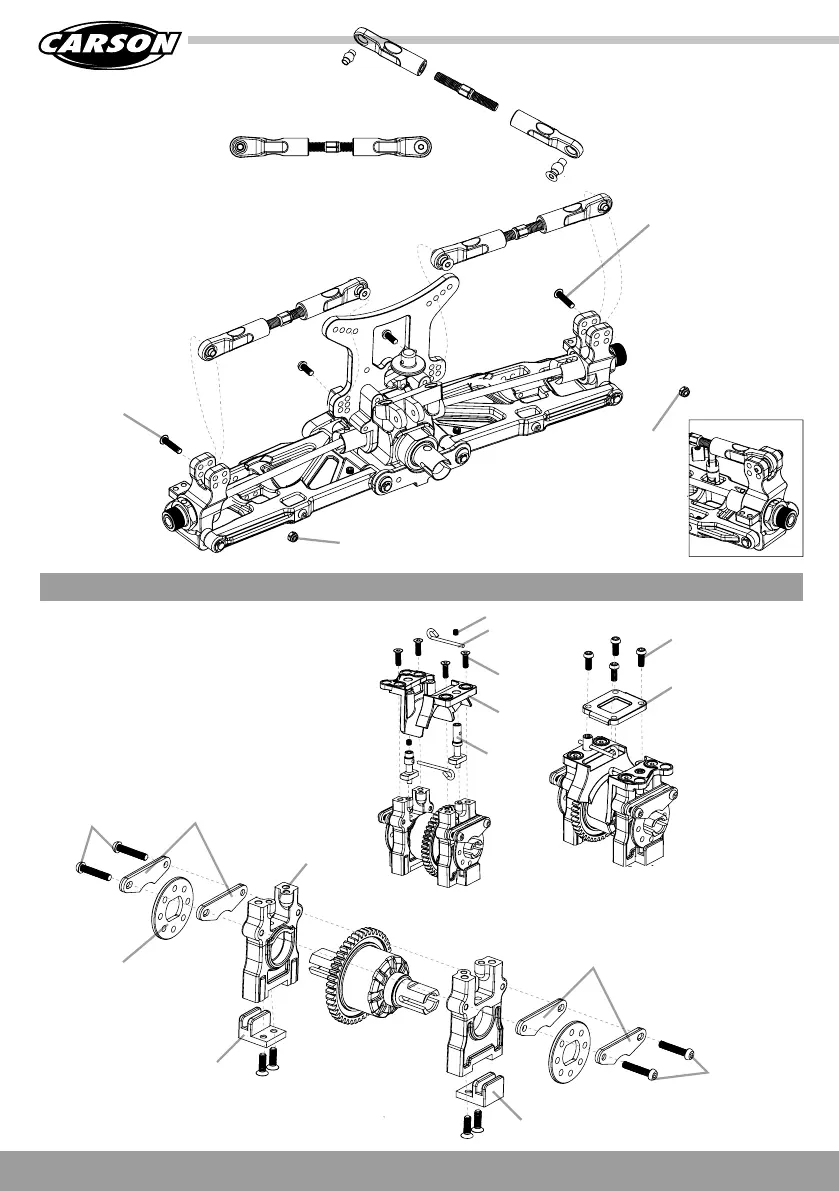 CARSON