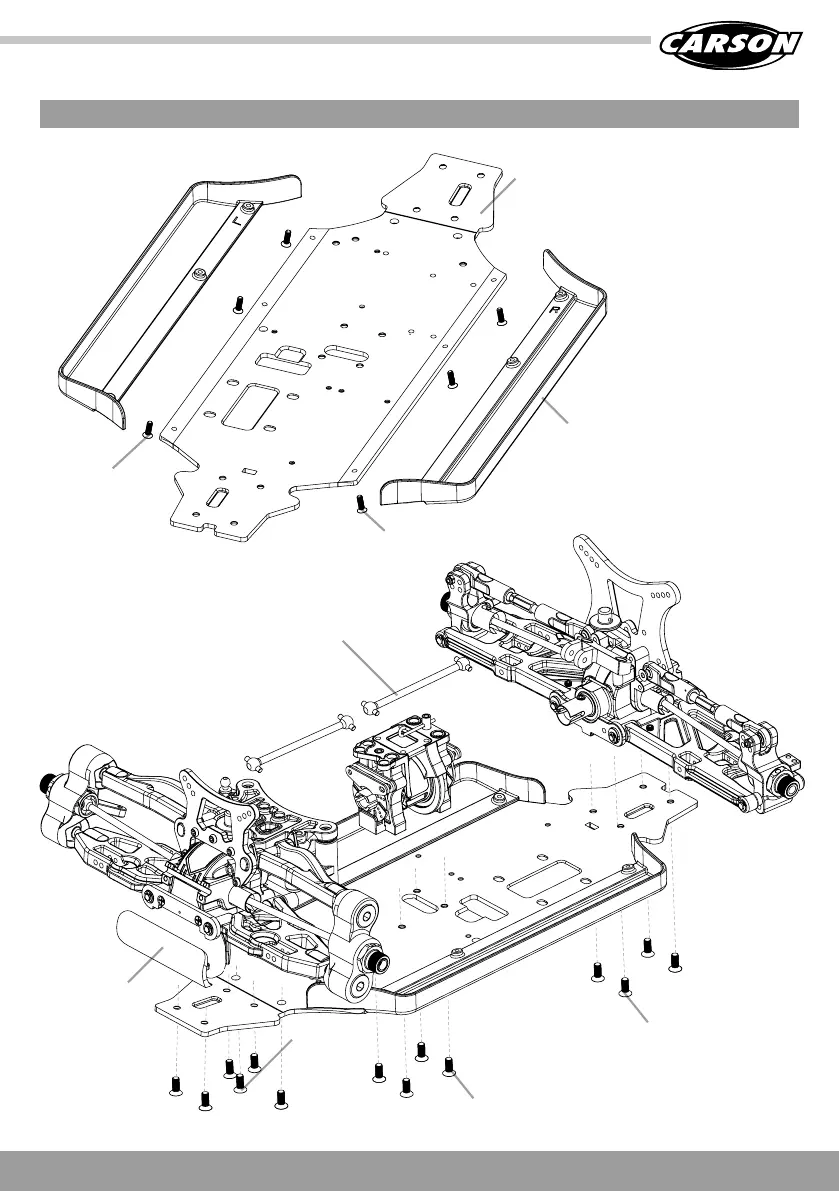 CARSON

L

R