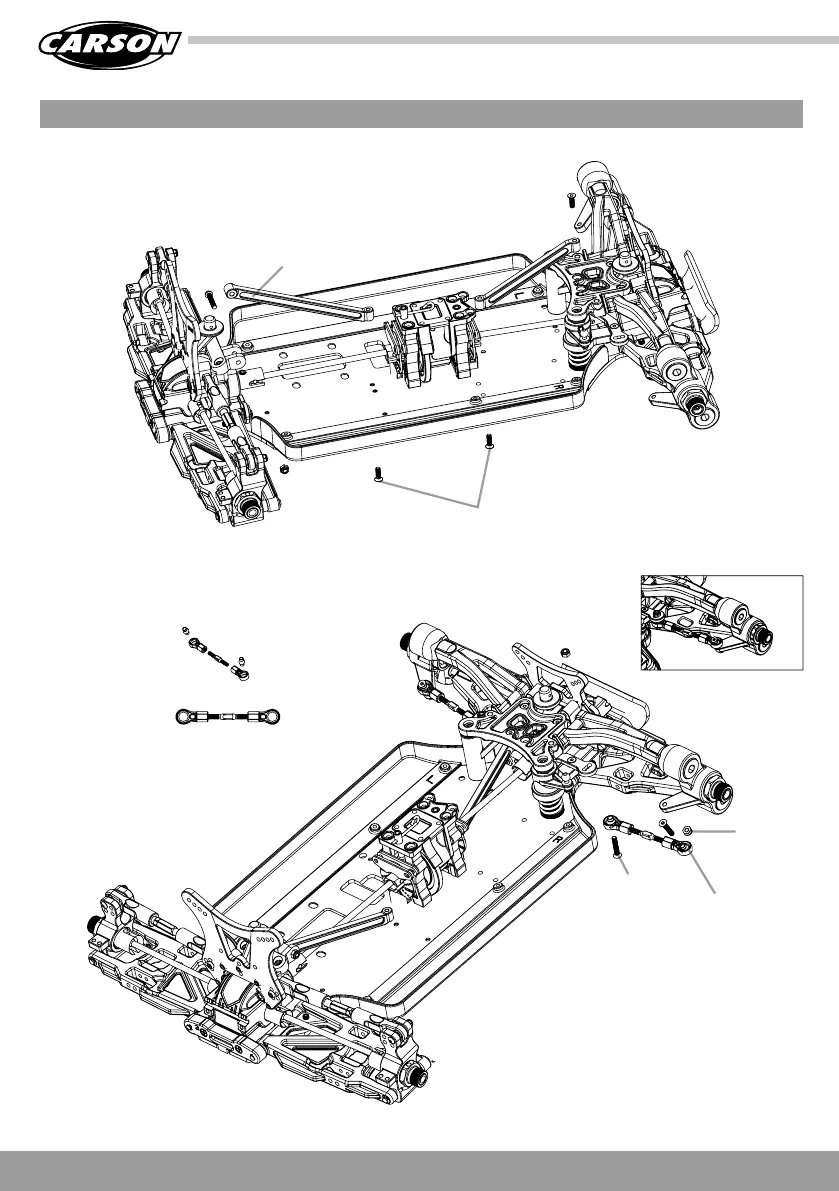 CARSON