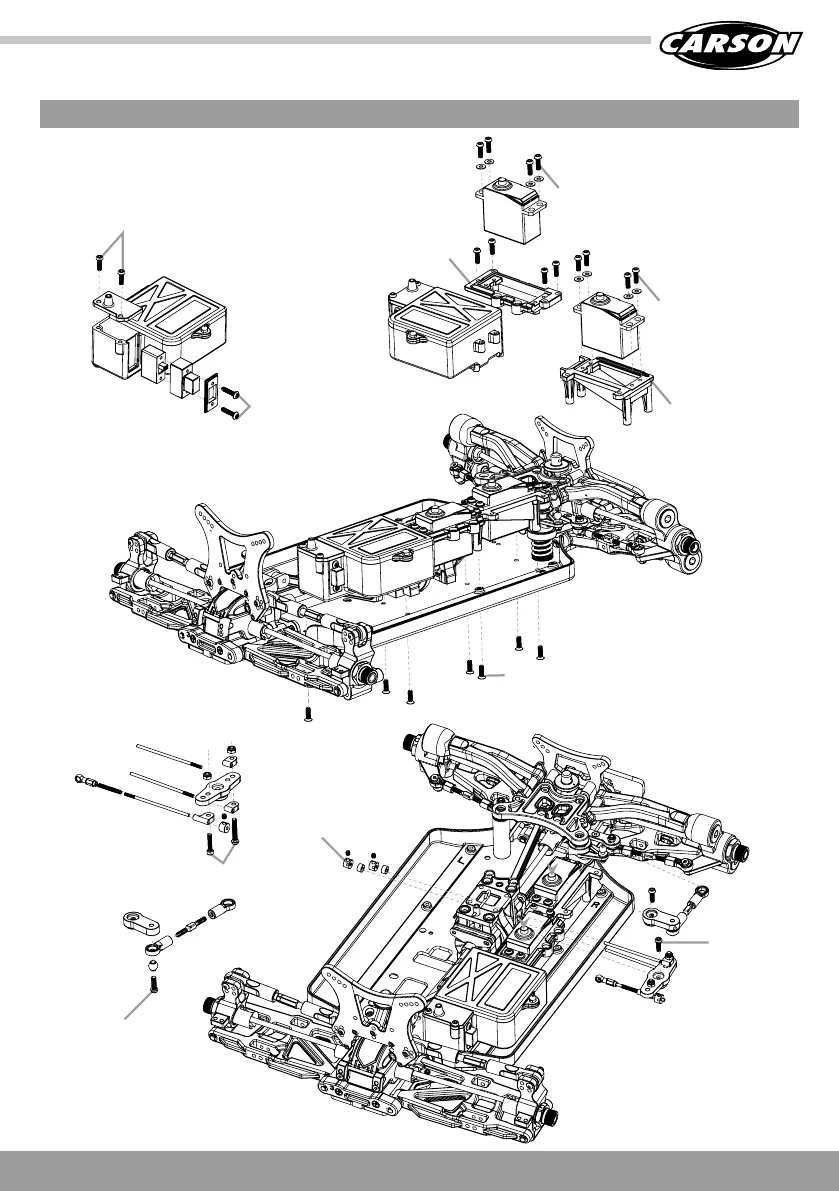 CARSON